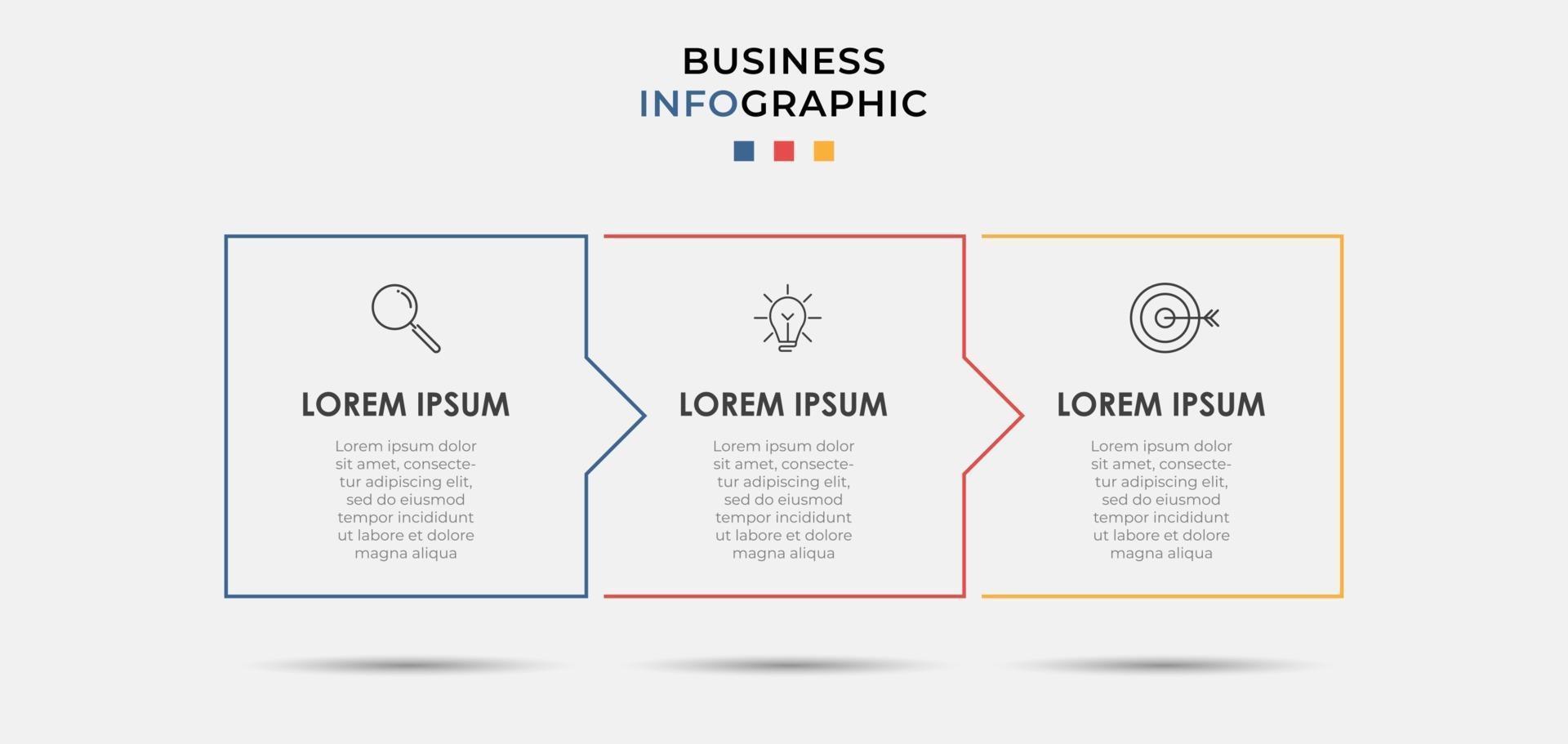 BUSINESS
INFOGRAPHIC

LOREM IPSUM

Lorem ipsum dolor sit amet, consectetur adipiscing elit, sed do eiusmod tempor incididunt ut labore et dolore magna aliqua

LOREM IPSUM

Lorem ipsum dolor sit amet, consectetur adipiscing elit, sed do eiusmod tempor incididunt ut labore et dolore magna aliqua

LOREM IPSUM

Lorem ipsum dolor sit amet, consectetur adipiscing elit, sed do eiusmod tempor incididunt ut labore et dolore magna aliqua