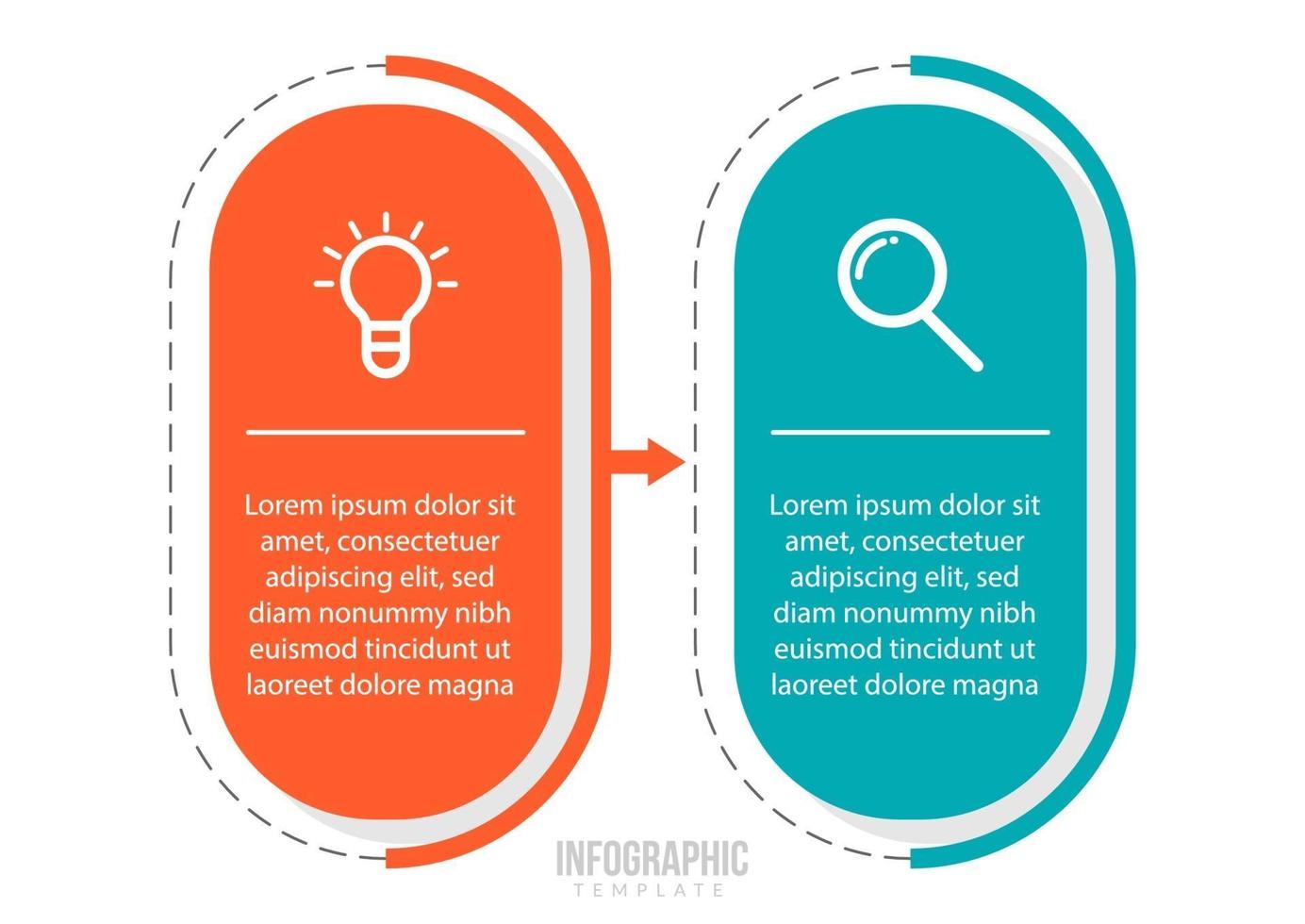 Lorem ipsum dolor sit amet, consectetuer adipiscing elit, sed diam nonummy nibh euismod tincidunt ut laoreet dolore magna

Lorem ipsum dolor sit amet, consectetuer adipiscing elit, sed diam nonummy nibh euismod tincidunt ut laoreet dolore magna

INFOGRAPHIC
TEMPLATE