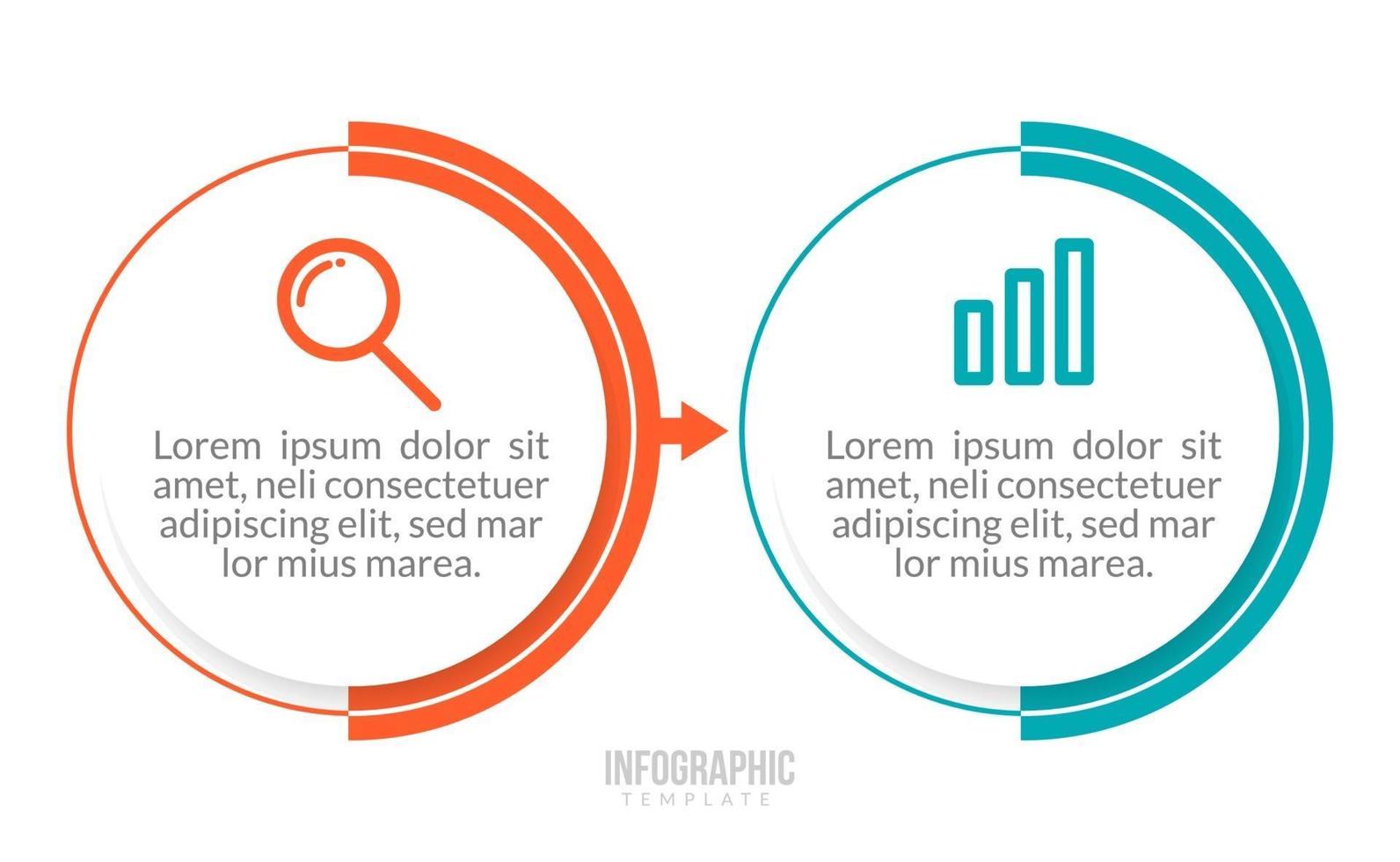 Lorem ipsum dolor sit amet, neli consectetuer adipiscing elit, sed mar lor mius marea.

Lorem ipsum dolor sit amet, neli consectetuer adipiscing elit, sed mar lor mius marea.

INFOGRAPHIC
TEMPLATE