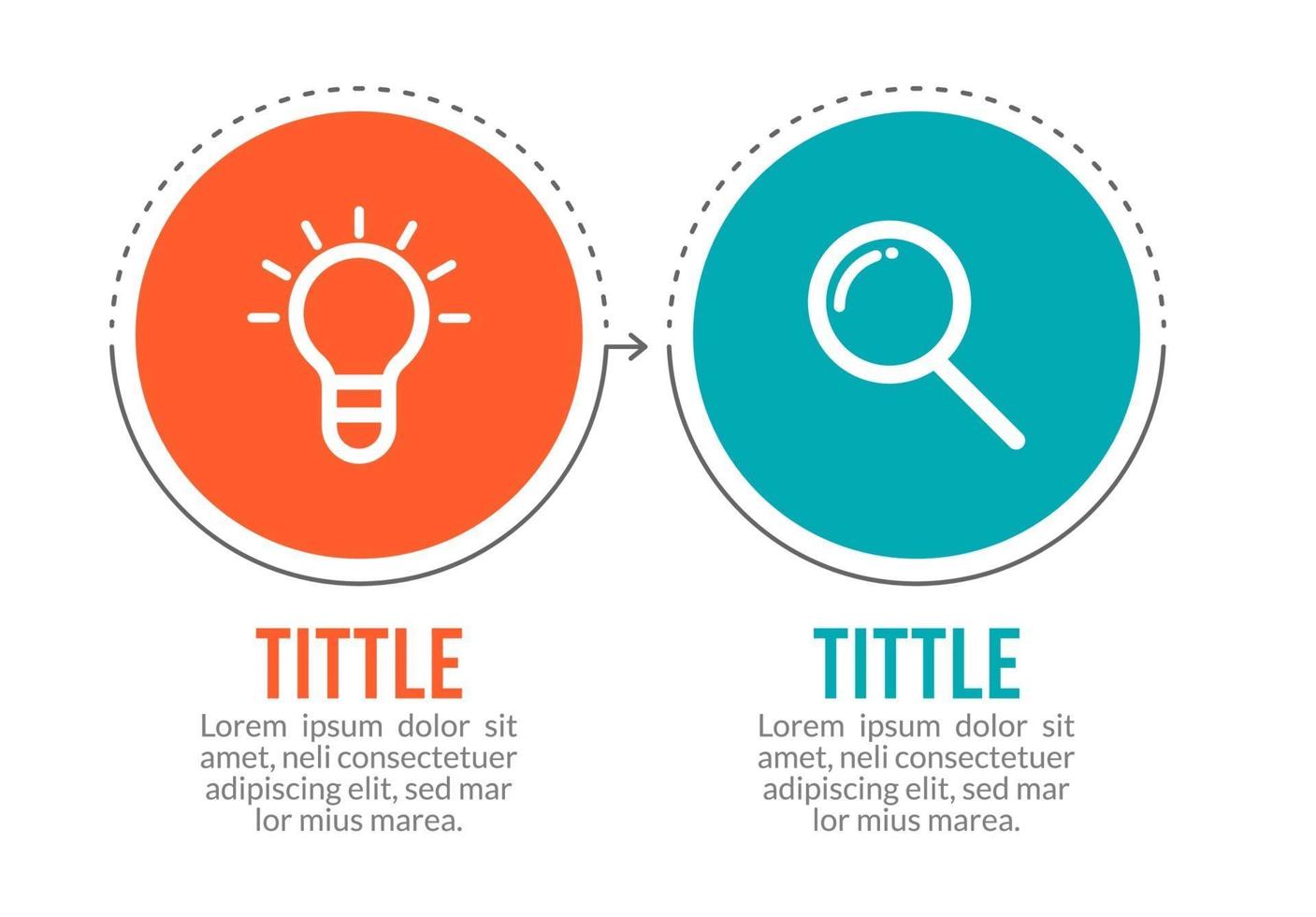 TITTLE

Lorem ipsum dolor sit amet, neli consectetuer adipiscing elit, sed mar lor mius marea.

TITTLE

Lorem ipsum dolor sit amet, neli consectetuer adipiscing elit, sed mar lor mius marea.