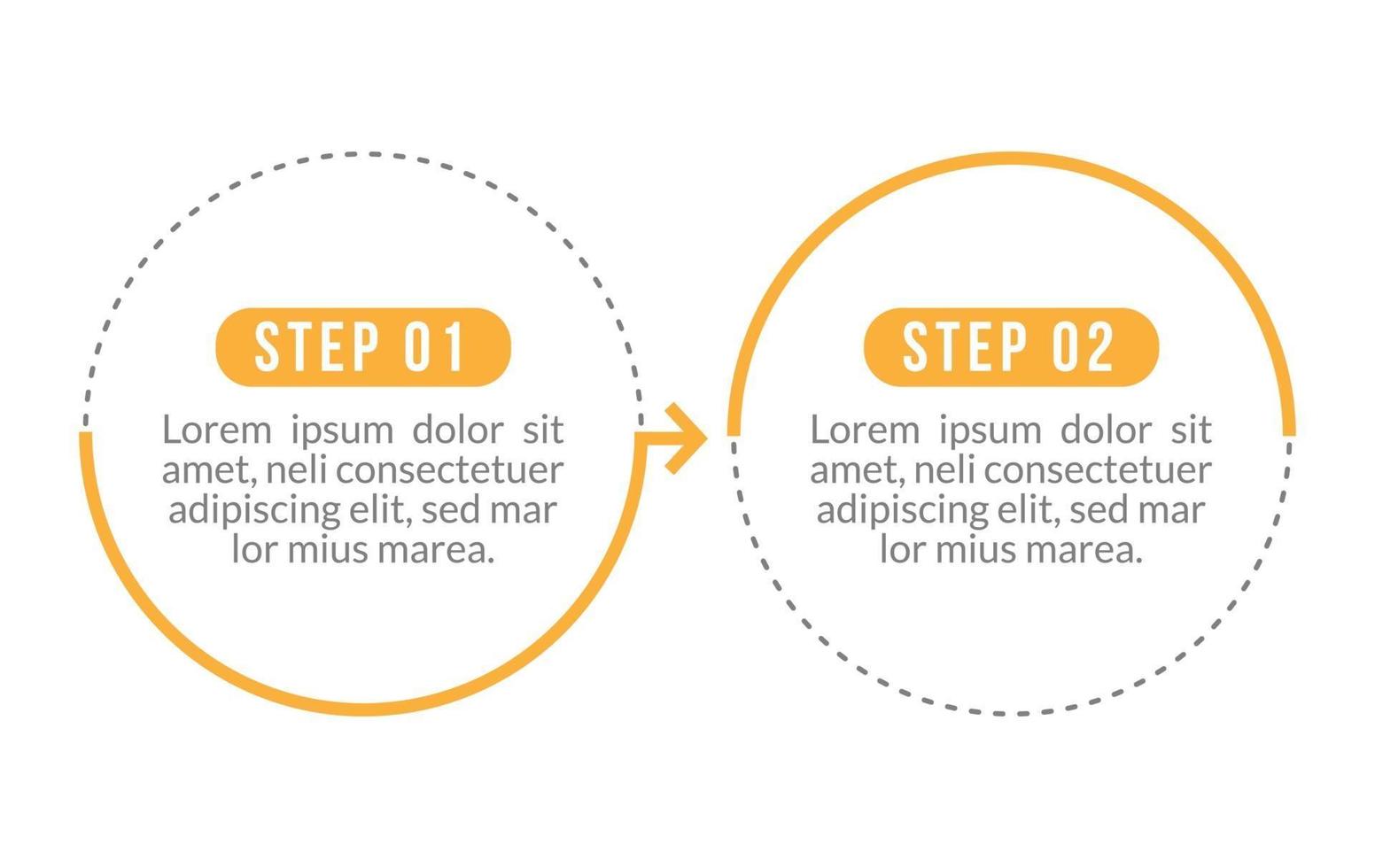 STEP 01

Lorem ipsum dolor sit amet, neli consectetuer adipiscing elit, sed mar lor mius marea.

STEP 02

Lorem ipsum dolor sit amet, neli consectetuer adipiscing elit, sed mar lor mius marea.