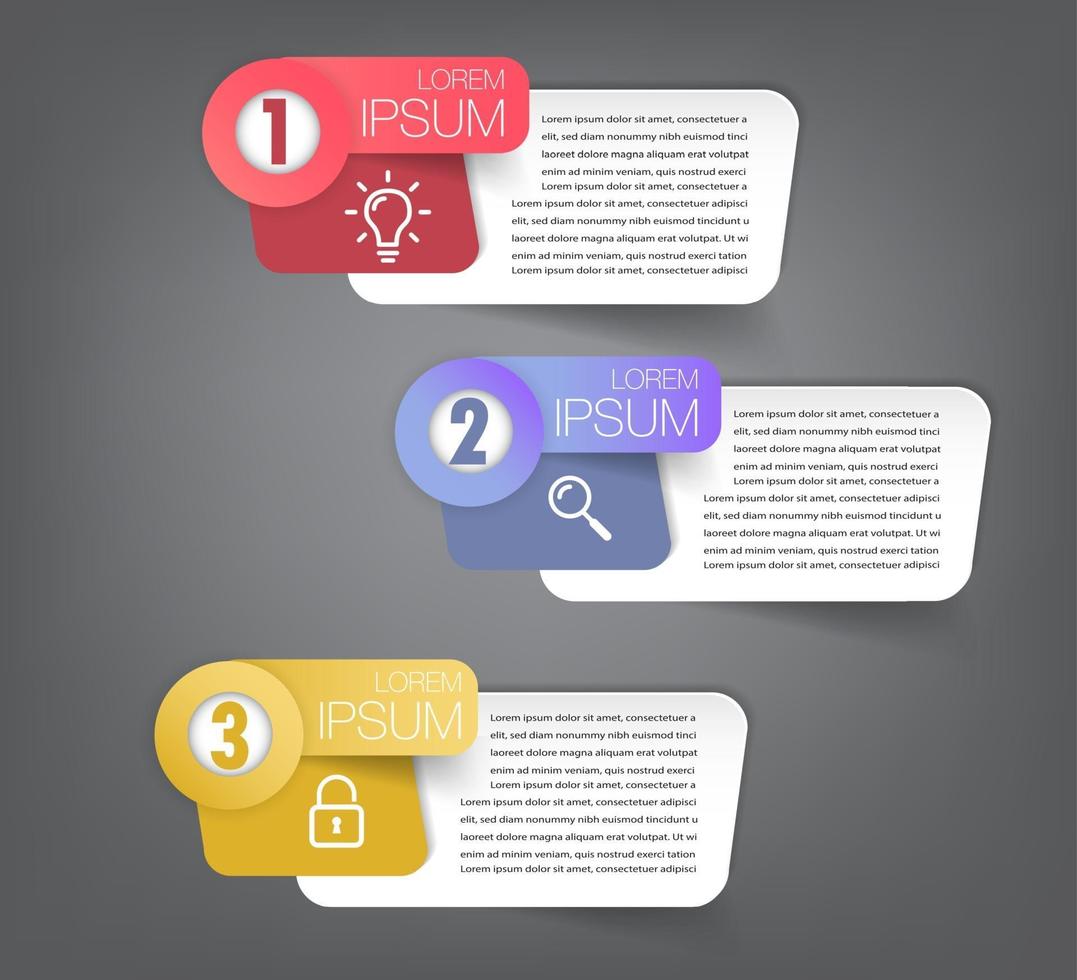 1

LOREM
IPSUM

Lorem ipsum dolor sit amet, consectetuer a elit, sed diam nonummy nibh euismod tinci laoreet dolore magna aliquam erat volutpat enim ad minim veniam, quis nostrud exerci Lorem ipsum dolor sit amet, consectetuer a Lorem ipsum dolor sit amet, consectetuer adipisci elit, sed diam nonummy nibh euismod tincidunt u laoreet dolore magna aliquam erat volutpat. Ut wi enim ad minim veniam, quis nostrud exerci tation Lorem ipsum dolor sit amet, consectetuer adipisci

2

LOREM
IPSUM

Lorem ipsum dolor sit amet, consectetuer a elit, sed diam nonummy nibh euismod tinci laoreet dolore magna aliquam erat volutpat enim ad minim veniam, quis nostrud exerci Lorem ipsum dolor sit amet, consectetuer a Lorem ipsum dolor sit amet, consectetuer adipisci elit, sed diam nonummy nibh euismod tincidunt u laoreet dolore magna aliquam erat volutpat. Ut wi enim ad minim veniam, quis nostrud exerci tation Lorem ipsum dolor sit amet, consectetuer adipisci

3

LOREM
IPSUM

Lorem ipsum dolor sit amet, consectetuer a elit, sed diam nonummy nibh euismod tinci laoreet dolore magna aliquam erat volutpat enim ad minim veniam, quis nostrud exerci Lorem ipsum dolor sit amet, consectetuer a Lorem ipsum dolor sit amet, consectetuer adipisci elit, sed diam nonummy nibh euismod tincidunt u laoreet dolore magna aliquam erat volutpat. Ut wi enim ad minim veniam, quis nostrud exerci tation Lorem ipsum dolor sit amet, consectetuer adipisci