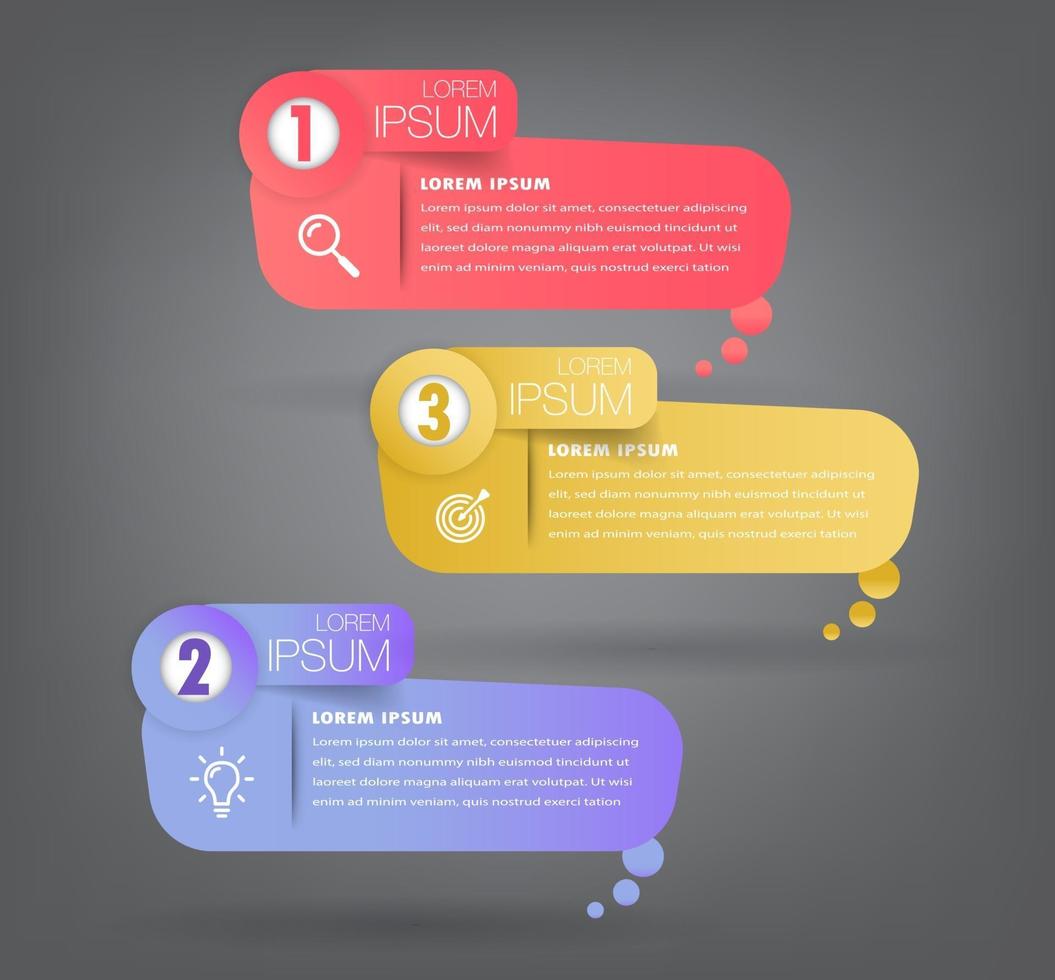 1
LOREM
IPSUM

LOREM IPSUM
Lorem ipsum dolor sit amet, consectetuer adipiscing elit, sed diam nonummy nibh euismod tincidunt ut laoreet dolore magna aliquam erat volutpat. Ut wisi enim ad minim veniam, quis nostrud exerci tation

3
LOREM
IPSUM

LOREM IPSUM
Lorem ipsum dolor sit amet, consectetuer adipiscing elit, sed diam nonummy nibh euismod tincidunt ut laoreet dolore magna aliquam erat volutpat. Ut wisi enim ad minim veniam, quis nostrud exerci tation

2
LOREM
IPSUM

LOREM IPSUM
Lorem ipsum dolor sit amet, consectetuer adipiscing elit, sed diam nonummy nibh euismod tincidunt ut laoreet dolore magna aliquam erat volutpat. Ut wisi enim ad minim veniam, quis nostrud exerci tation