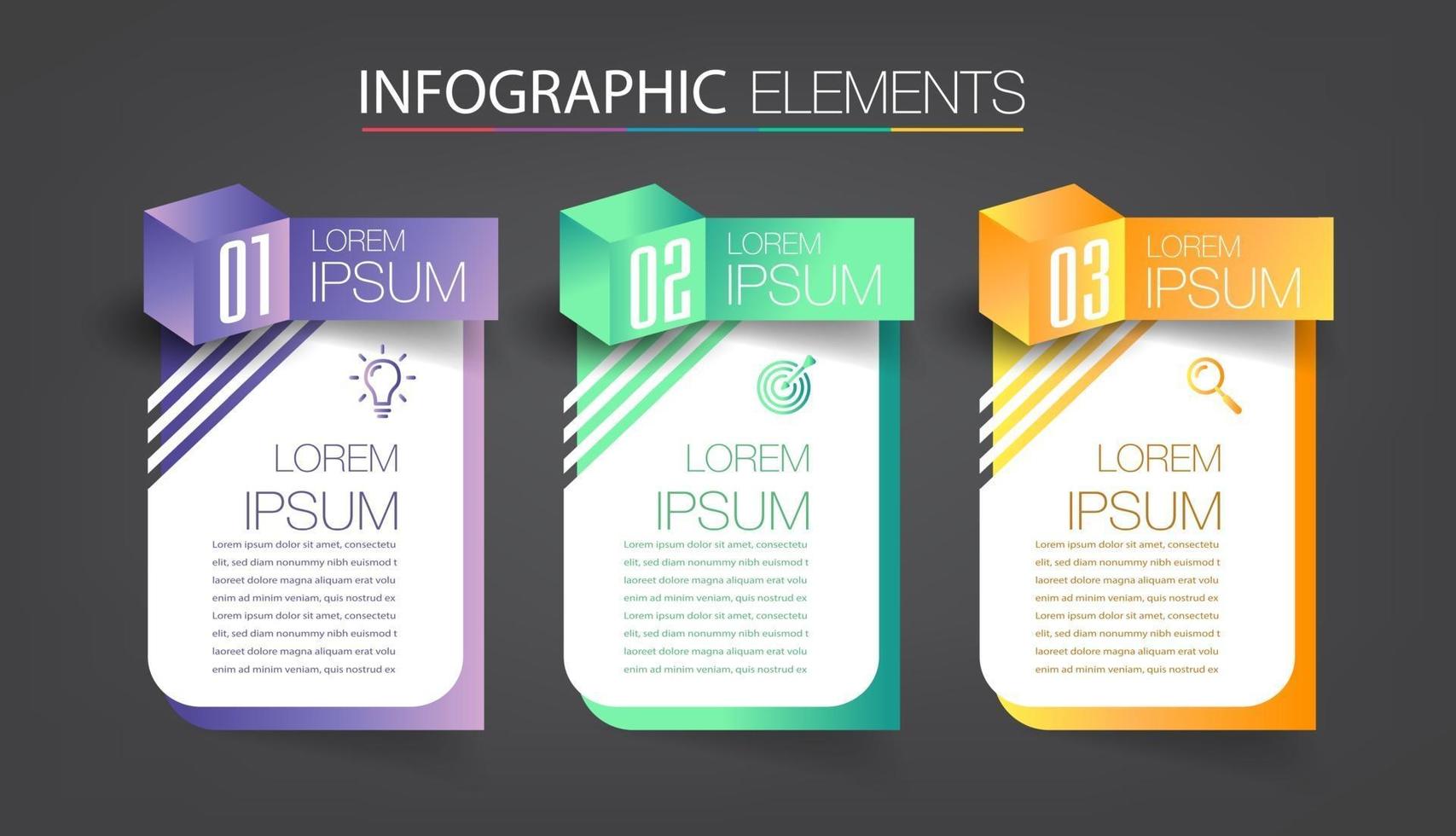 INFOGRAPHIC ELEMENTS

01 LOREM IPSUM

LOREM IPSUM

Lorem ipsum dolor sit amet, consectetu elit, sed diam nonummy nibh euismod t laoreet dolore magna aliquam erat volu enim ad minim veniam, quis nostrud ex Lorem ipsum dolor sit amet, consectetu elit, sed diam nonummy nibh euismod t laoreet dolore magna aliquam erat volu enim ad minim veniam, quis nostrud ex

02 LOREM IPSUM

LOREM IPSUM

Lorem ipsum dolor sit amet, consectetu elit, sed diam nonummy nibh euismod t laoreet dolore magna aliquam erat volu enim ad minim veniam, quis nostrud ex Lorem ipsum dolor sit amet, consectetu elit, sed diam nonummy nibh euismod t laoreet dolore magna aliquam erat volu enim ad minim veniam, quis nostrud ex

03 LOREM IPSUM

LOREM IPSUM

Lorem ipsum dolor sit amet, consectetu elit, sed diam nonummy nibh euismod t laoreet dolore magna aliquam erat volu enim ad minim veniam, quis nostrud ex Lorem ipsum dolor sit amet, consectetu elit, sed diam nonummy nibh euismod t laoreet dolore magna aliquam erat volu enim ad minim veniam, quis nostrud ex