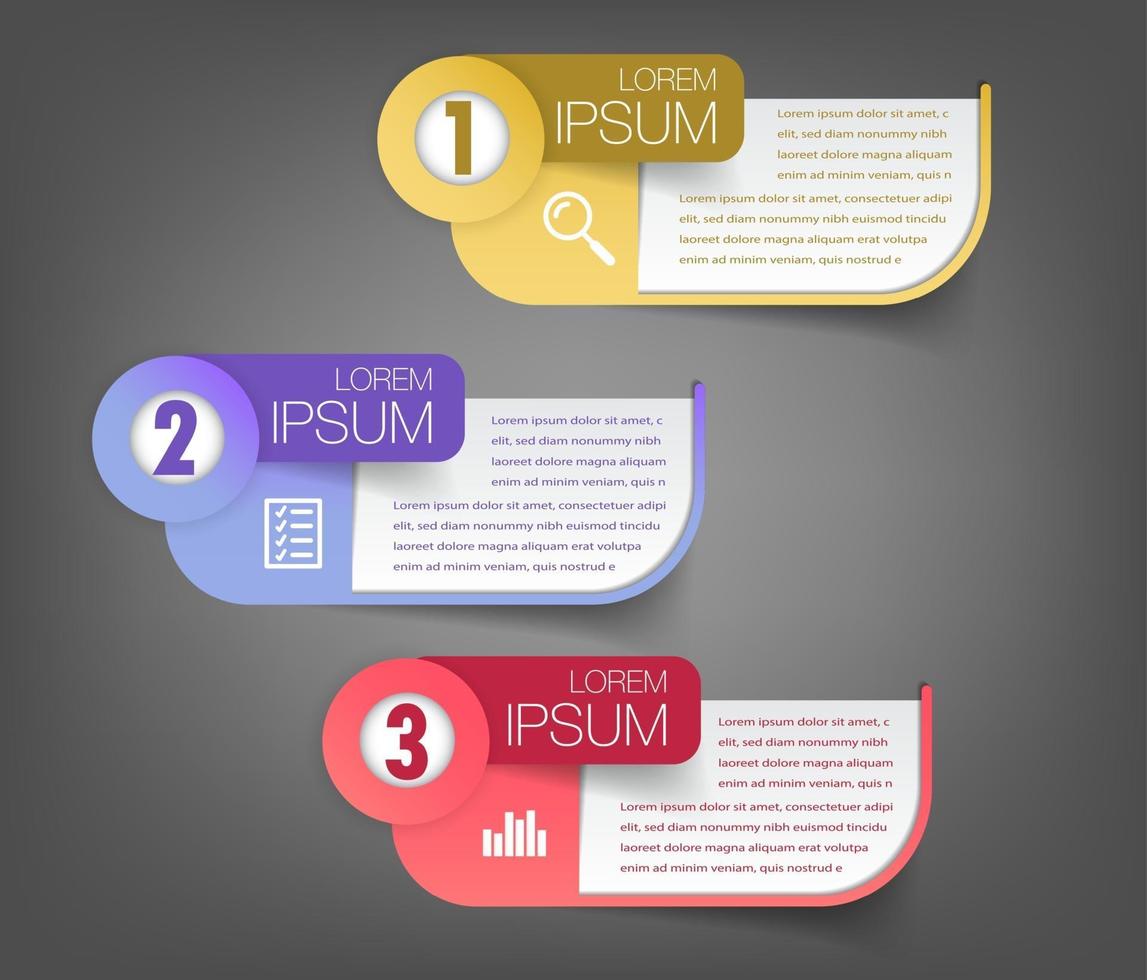 1

LOREM IPSUM

Lorem ipsum dolor sit amet, c elit, sed diam nonummy nibh laoreet dolore magna aliquam enim ad minim veniam, quis n

Lorem ipsum dolor sit amet, consectetuer adipi elit, sed diam nonummy nibh euismod tincidu laoreet dolore magna aliquam erat volutpa enim ad minim veniam, quis nostrud e

2

LOREM IPSUM

Lorem ipsum dolor sit amet, c elit, sed diam nonummy nibh laoreet dolore magna aliquam enim ad minim veniam, quis n

Lorem ipsum dolor sit amet, consectetuer adipi elit, sed diam nonummy nibh euismod tincidu laoreet dolore magna aliquam erat volutpa enim ad minim veniam, quis nostrud e

3

LOREM IPSUM

Lorem ipsum dolor sit amet, c elit, sed diam nonummy nibh laoreet dolore magna aliquam enim ad minim veniam, quis n

Lorem ipsum dolor sit amet, consectetuer adipi elit, sed diam nonummy nibh euismod tincidu laoreet dolore magna aliquam erat volutpa enim ad minim veniam, quis nostrud e