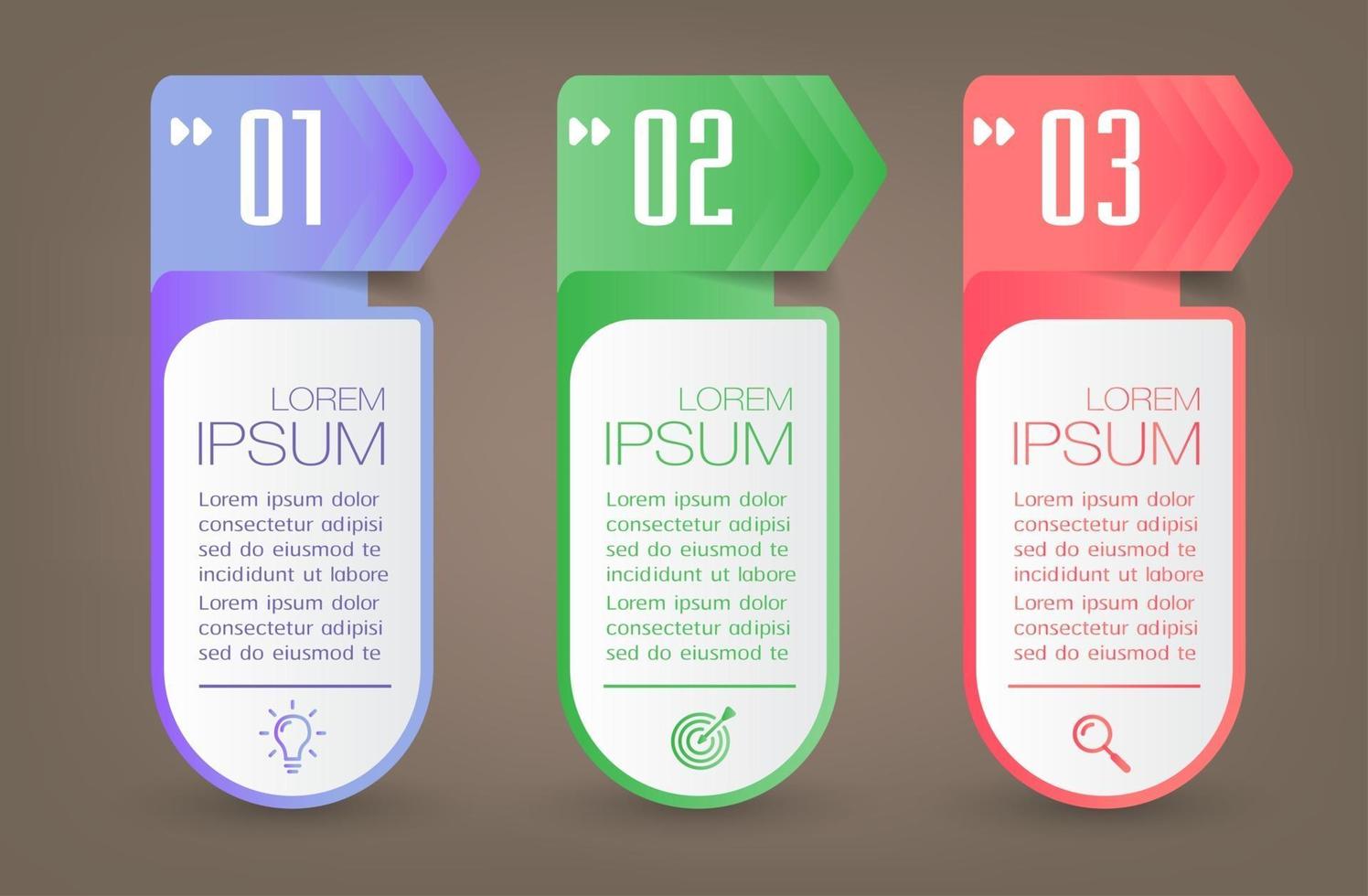 01

LOREM
IPSUM

Lorem ipsum dolor consectetur adipisi sed do eiusmod te incididunt ut labore

Lorem ipsum dolor consectetur adipisi sed do eiusmod te

02

LOREM
IPSUM

Lorem ipsum dolor consectetur adipisi sed do eiusmod te incididunt ut labore

Lorem ipsum dolor consectetur adipisi sed do eiusmod te

03

LOREM
IPSUM

Lorem ipsum dolor consectetur adipisi sed do eiusmod te incididunt ut labore

Lorem ipsum dolor consectetur adipisi sed do eiusmod te