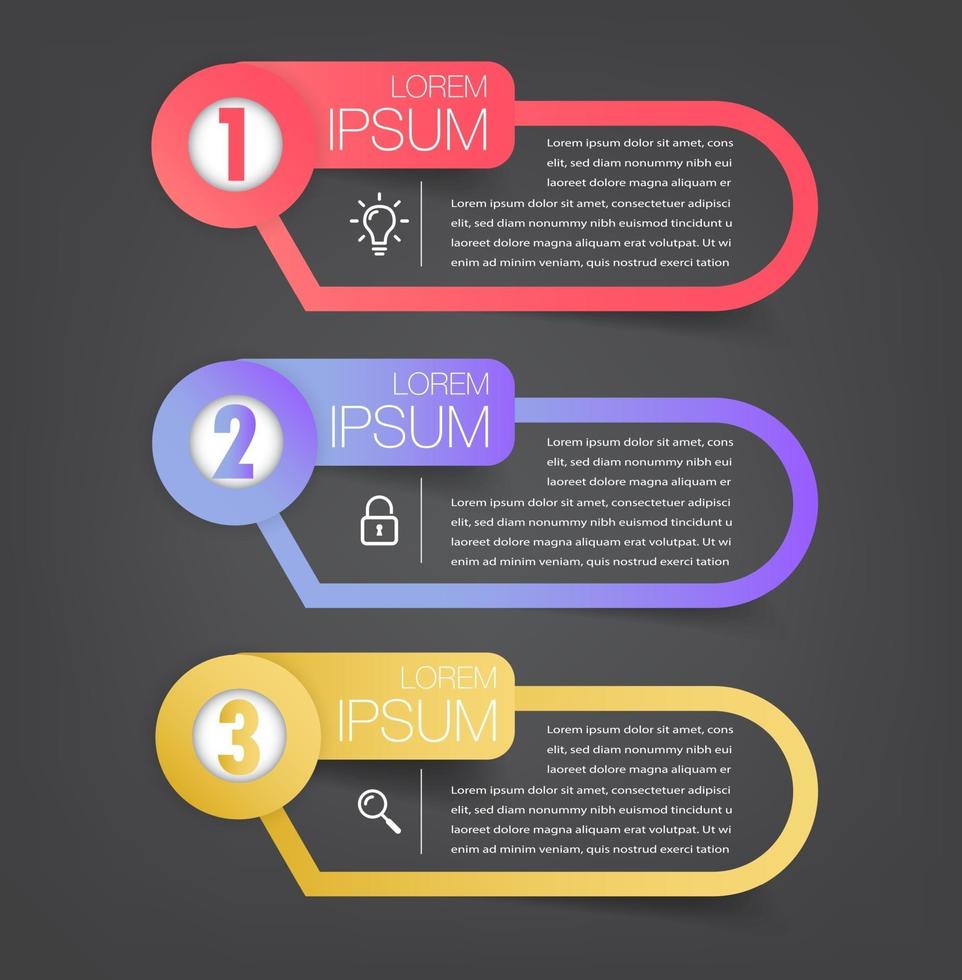 1

LOREM
IPSUM

Lorem ipsum dolor sit amet, cons elit, sed diam nonummy nibh eui laoreet dolore magna aliquam er

Lorem ipsum dolor sit amet, consectetuer adipisci elit, sed diam nonummy nibh euismod tincidunt u laoreet dolore magna aliquam erat volutpat. Ut wi enim ad minim veniam, quis nostrud exerci tation

2

LOREM
IPSUM

Lorem ipsum dolor sit amet, cons elit, sed diam nonummy nibh eui laoreet dolore magna aliquam er

Lorem ipsum dolor sit amet, consectetuer adipisci elit, sed diam nonummy nibh euismod tincidunt u laoreet dolore magna aliquam erat volutpat. Ut wi enim ad minim veniam, quis nostrud exerci tation

3

LOREM
IPSUM

Lorem ipsum dolor sit amet, cons elit, sed diam nonummy nibh eui laoreet dolore magna aliquam er

Lorem ipsum dolor sit amet, consectetuer adipisci elit, sed diam nonummy nibh euismod tincidunt u laoreet dolore magna aliquam erat volutpat. Ut wi enim ad minim veniam, quis nostrud exerci tation