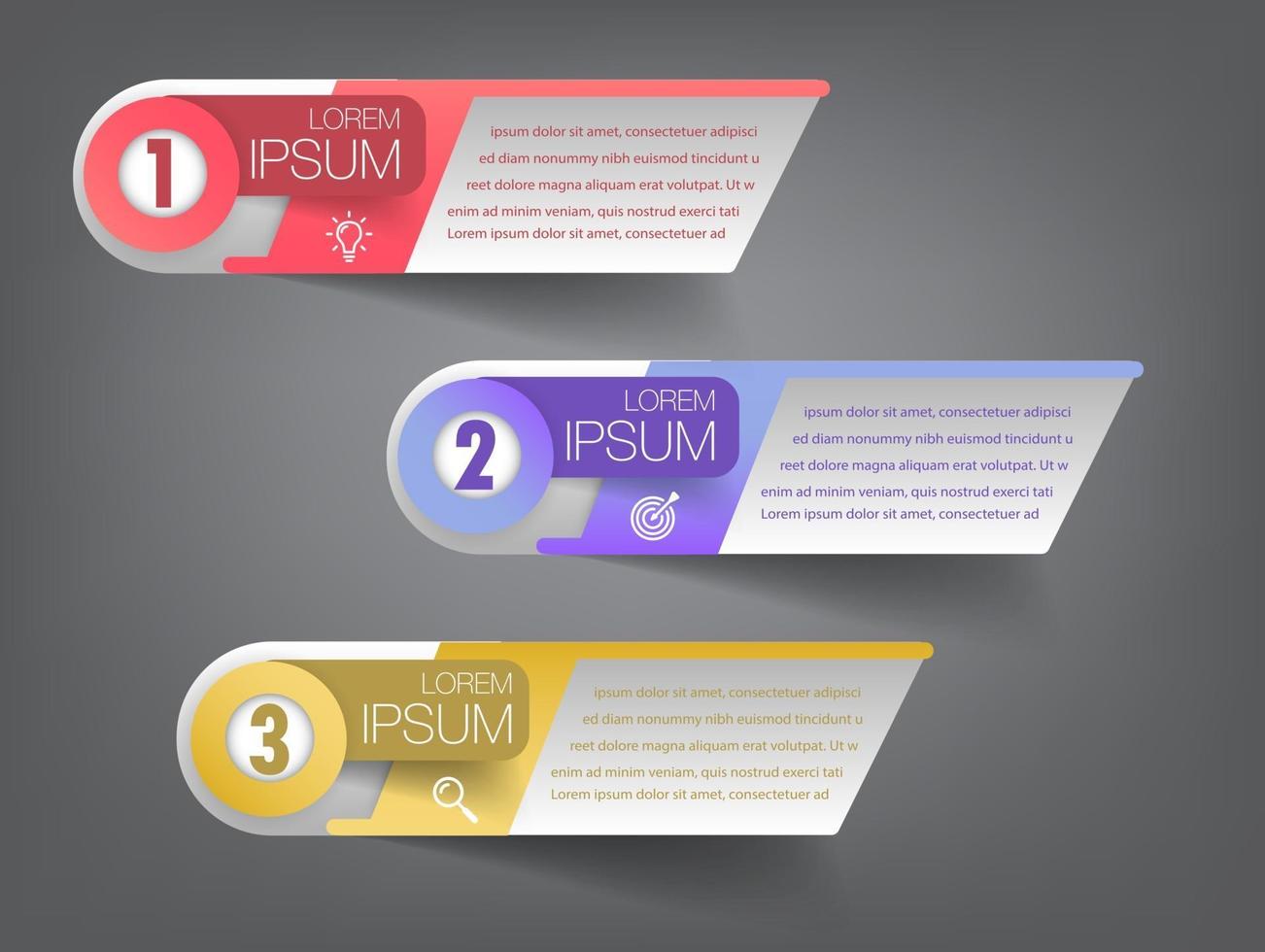 1

LOREM
IPSUM

ipsum dolor sit amet, consectetuer adipisci ed diam nonummy nibh euismod tincidunt u reet dolore magna aliquam erat volutpat. Ut w enim ad minim veniam, quis nostrud exerci tati Lorem ipsum dolor sit amet, consectetuer ad

2

LOREM
IPSUM

ipsum dolor sit amet, consectetuer adipisci ed diam nonummy nibh euismod tincidunt u reet dolore magna aliquam erat volutpat. Ut w enim ad minim veniam, quis nostrud exerci tati Lorem ipsum dolor sit amet, consectetuer ad

3

LOREM
IPSUM

ipsum dolor sit amet, consectetuer adipisci ed diam nonummy nibh euismod tincidunt u reet dolore magna aliquam erat volutpat. Ut w enim ad minim veniam, quis nostrud exerci tati Lorem ipsum dolor sit amet, consectetuer ad