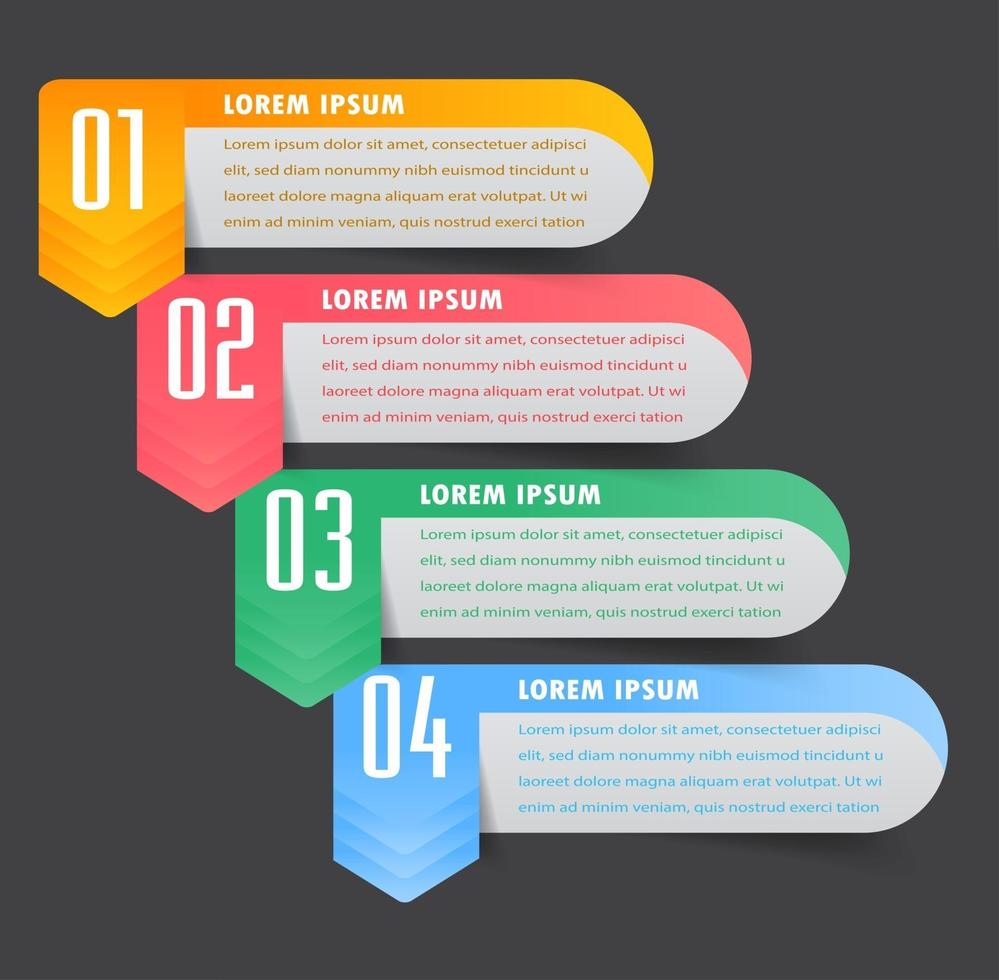 01

LOREM IPSUM

Lorem ipsum dolor sit amet, consectetuer adipisci elit, sed diam nonummy nibh euismod tincidunt u laoreet dolore magna aliquam erat volutpat. Ut wi enim ad minim veniam, quis nostrud exerci tation

02

LOREM IPSUM

Lorem ipsum dolor sit amet, consectetuer adipisci elit, sed diam nonummy nibh euismod tincidunt u laoreet dolore magna aliquam erat volutpat. Ut wi enim ad minim veniam, quis nostrud exerci tation

03

LOREM IPSUM

Lorem ipsum dolor sit amet, consectetuer adipisci elit, sed diam nonummy nibh euismod tincidunt u laoreet dolore magna aliquam erat volutpat. Ut wi enim ad minim veniam, quis nostrud exerci tation

04

LOREM IPSUM

Lorem ipsum dolor sit amet, consectetuer adipisci elit, sed diam nonummy nibh euismod tincidunt u laoreet dolore magna aliquam erat volutpat. Ut wi enim ad minim veniam, quis nostrud exerci tation