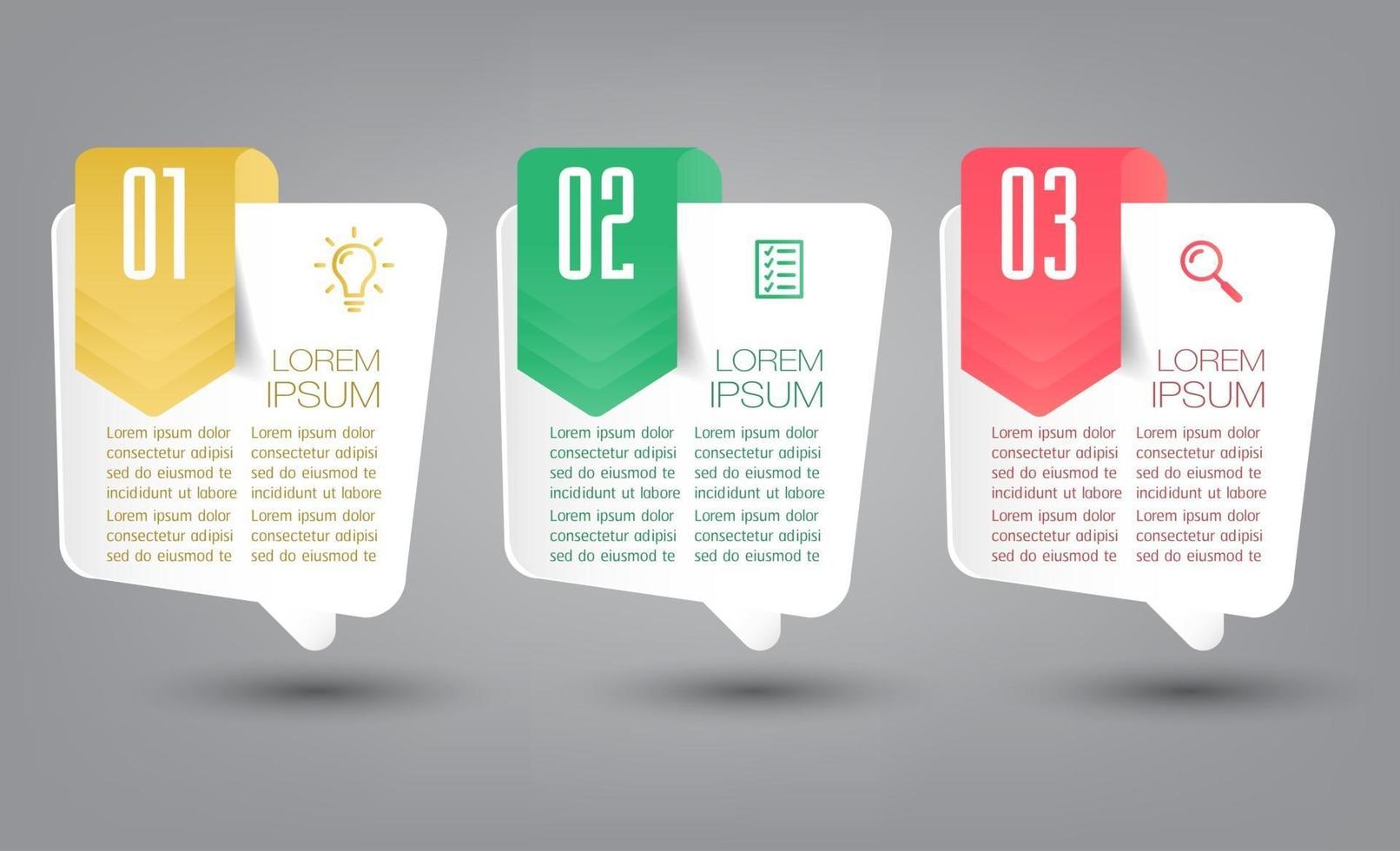 01

LOREM IPSUM

Lorem ipsum dolor consectetur adipisi sed do eiusmod te incididunt ut labore
Lorem ipsum dolor consectetur adipisi sed do eiusmod te

Lorem ipsum dolor consectetur adipisi sed do eiusmod te incididunt ut labore
Lorem ipsum dolor consectetur adipisi sed do eiusmod te

02

LOREM IPSUM

Lorem ipsum dolor consectetur adipisi sed do eiusmod te incididunt ut labore
Lorem ipsum dolor consectetur adipisi sed do eiusmod te

Lorem ipsum dolor consectetur adipisi sed do eiusmod te incididunt ut labore
Lorem ipsum dolor consectetur adipisi sed do eiusmod te

03

LOREM IPSUM

Lorem ipsum dolor consectetur adipisi sed do eiusmod te incididunt ut labore
Lorem ipsum dolor consectetur adipisi sed do eiusmod te

Lorem ipsum dolor consectetur adipisi sed do eiusmod te incididunt ut labore
Lorem ipsum dolor consectetur adipisi sed do eiusmod te