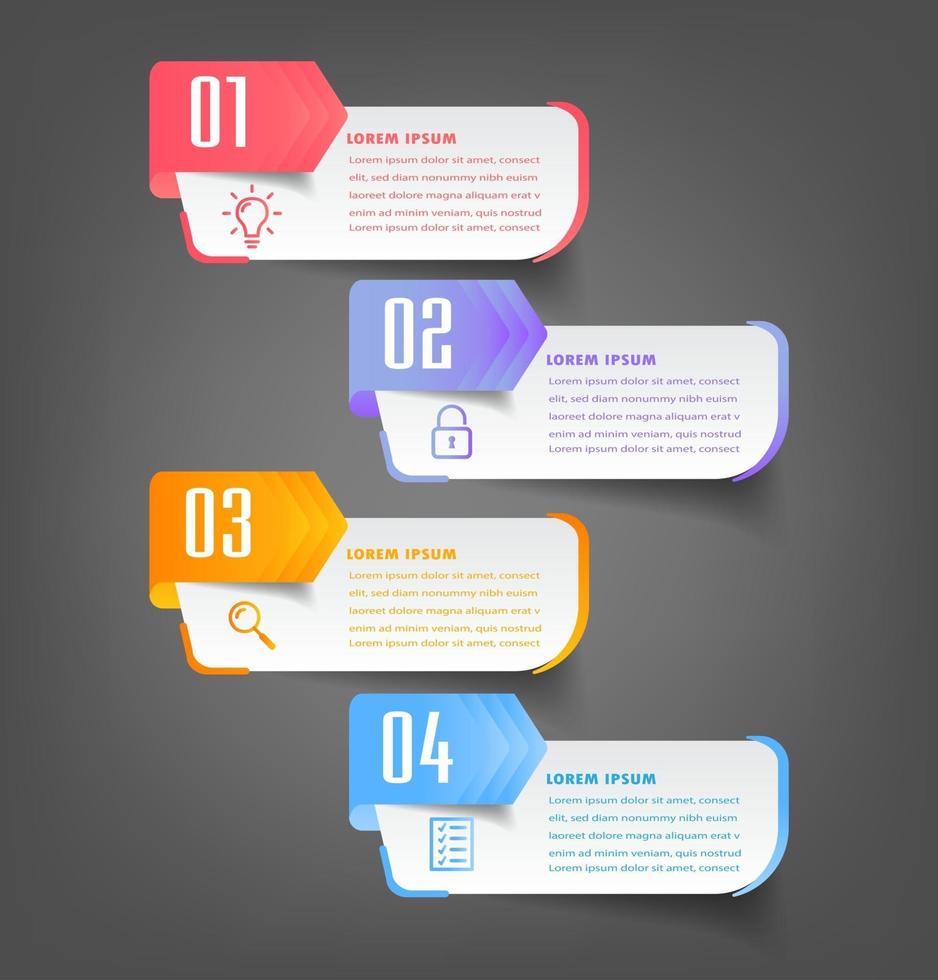 01

LOREM IPSUM

Lorem ipsum dolor sit amet, consect elit, sed diam nonummy nibh euism laoreet dolore magna aliquam erat v enim ad minim veniam, quis nostrud Lorem ipsum dolor sit amet, consect

02

LOREM IPSUM

Lorem ipsum dolor sit amet, consect elit, sed diam nonummy nibh euism laoreet dolore magna aliquam erat v enim ad minim veniam, quis nostrud Lorem ipsum dolor sit amet, consect

03

LOREM IPSUM

Lorem ipsum dolor sit amet, consect elit, sed diam nonummy nibh euism laoreet dolore magna aliquam erat v enim ad minim veniam, quis nostrud Lorem ipsum dolor sit amet, consect

04

LOREM IPSUM

Lorem ipsum dolor sit amet, consect elit, sed diam nonummy nibh euism laoreet dolore magna aliquam erat v enim ad minim veniam, quis nostrud Lorem ipsum dolor sit amet, consect