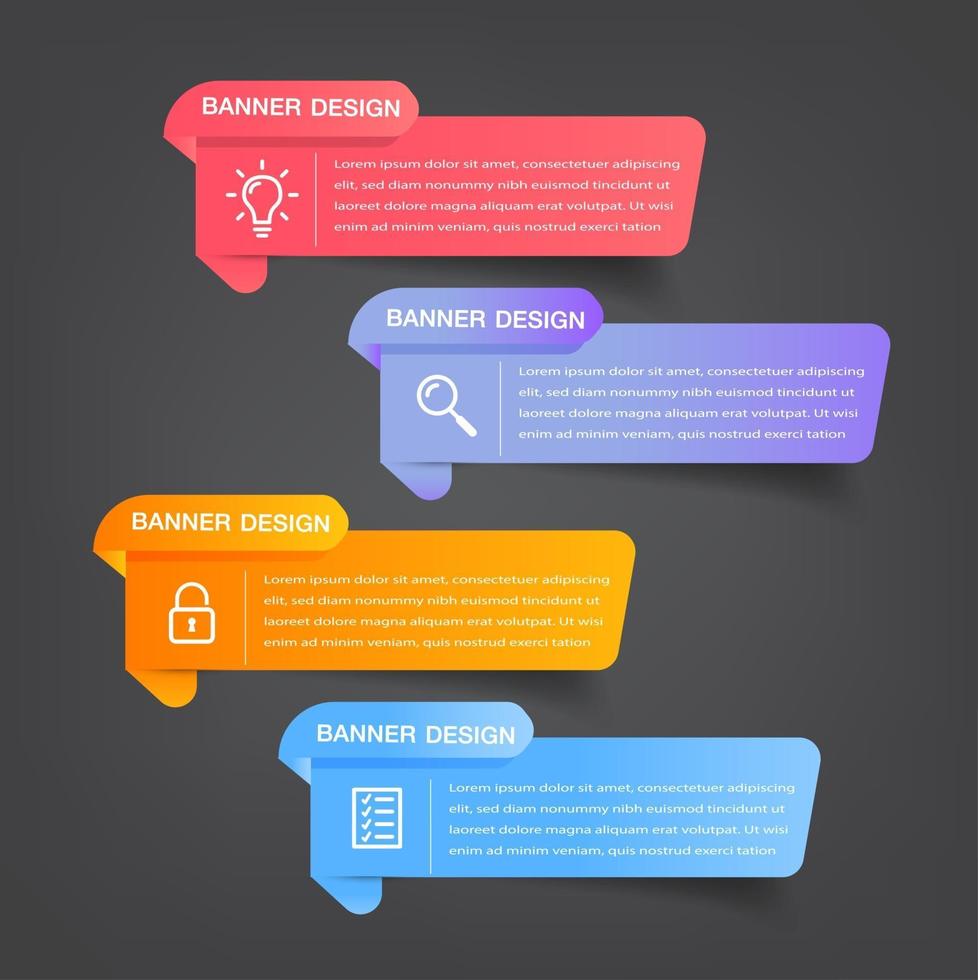 BANNER DESIGN

Lorem ipsum dolor sit amet, consectetuer adipiscing elit, sed diam nonummy nibh euismod tincidunt ut laoreet dolore magna aliquam erat volutpat. Ut wisi enim ad minim veniam, quis nostrud exerci tation

BANNER DESIGN

Lorem ipsum dolor sit amet, consectetuer adipiscing elit, sed diam nonummy nibh euismod tincidunt ut laoreet dolore magna aliquam erat volutpat. Ut wisi enim ad minim veniam, quis nostrud exerci tation

BANNER DESIGN

Lorem ipsum dolor sit amet, consectetuer adipiscing elit, sed diam nonummy nibh euismod tincidunt ut laoreet dolore magna aliquam erat volutpat. Ut wisi enim ad minim veniam, quis nostrud exerci tation

BANNER DESIGN

Lorem ipsum dolor sit amet, consectetuer adipiscing elit, sed diam nonummy nibh euismod tincidunt ut laoreet dolore magna aliquam erat volutpat. Ut wisi enim ad minim veniam, quis nostrud exerci tation