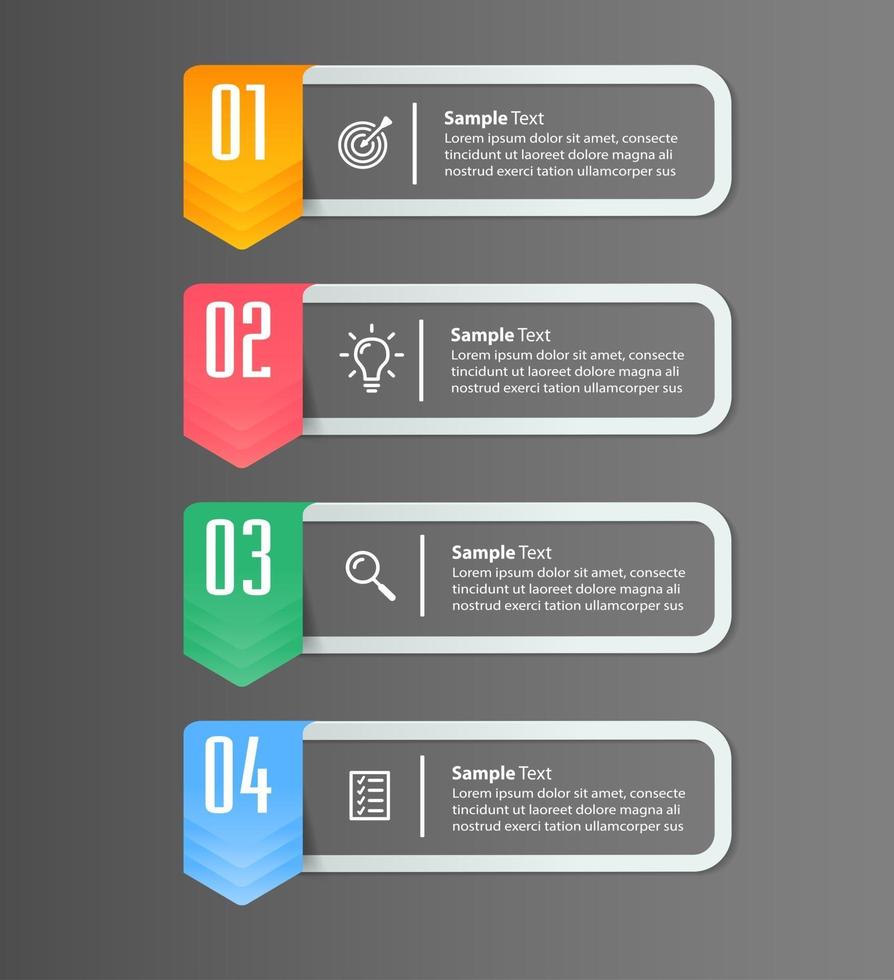 01

Sample Text
Lorem ipsum dolor sit amet, consecte tincidunt ut laoreet dolore magna ali nostrud exerci tation ullamcorper sus

02

Sample Text
Lorem ipsum dolor sit amet, consecte tincidunt ut laoreet dolore magna ali nostrud exerci tation ullamcorper sus

03

Sample Text
Lorem ipsum dolor sit amet, consecte tincidunt ut laoreet dolore magna ali nostrud exerci tation ullamcorper sus

04

Sample Text
Lorem ipsum dolor sit amet, consecte tincidunt ut laoreet dolore magna ali nostrud exerci tation ullamcorper sus