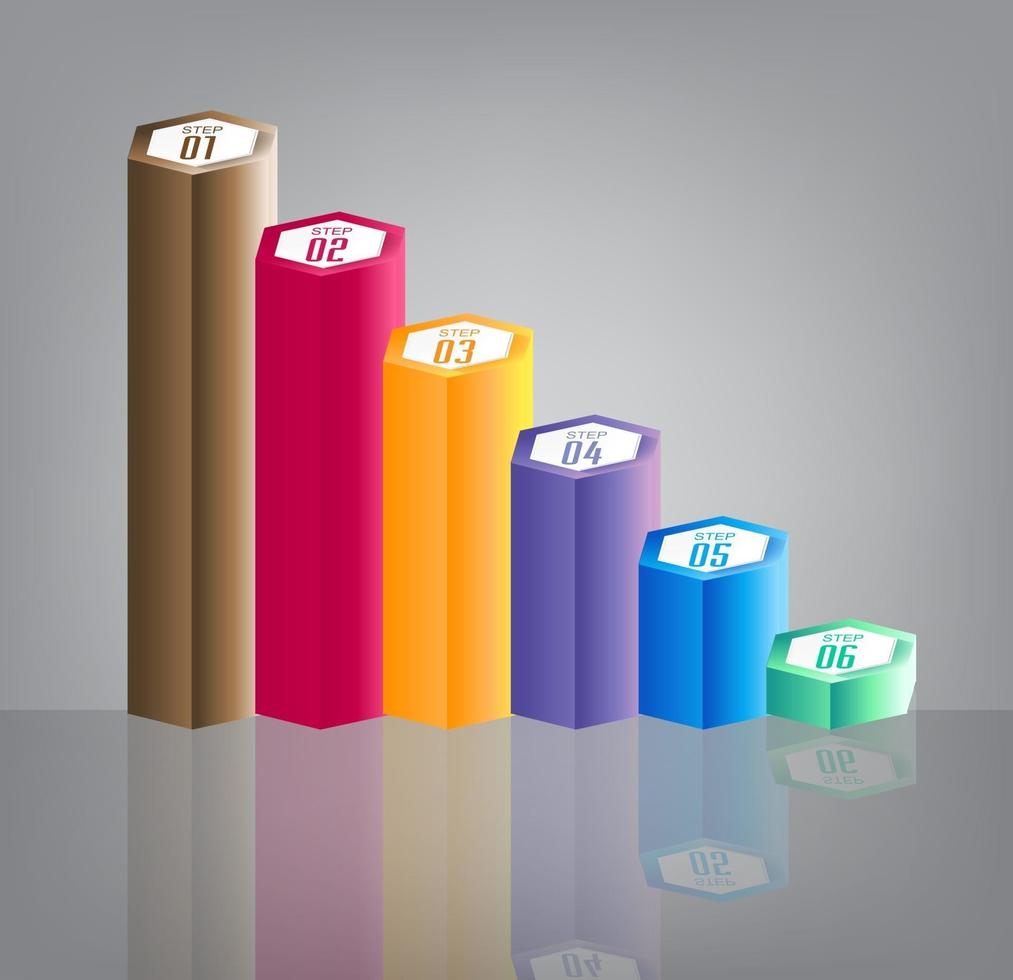 STEP
01

STEP
02

STEP
03

STEP
04

STEP
05

STEP
06