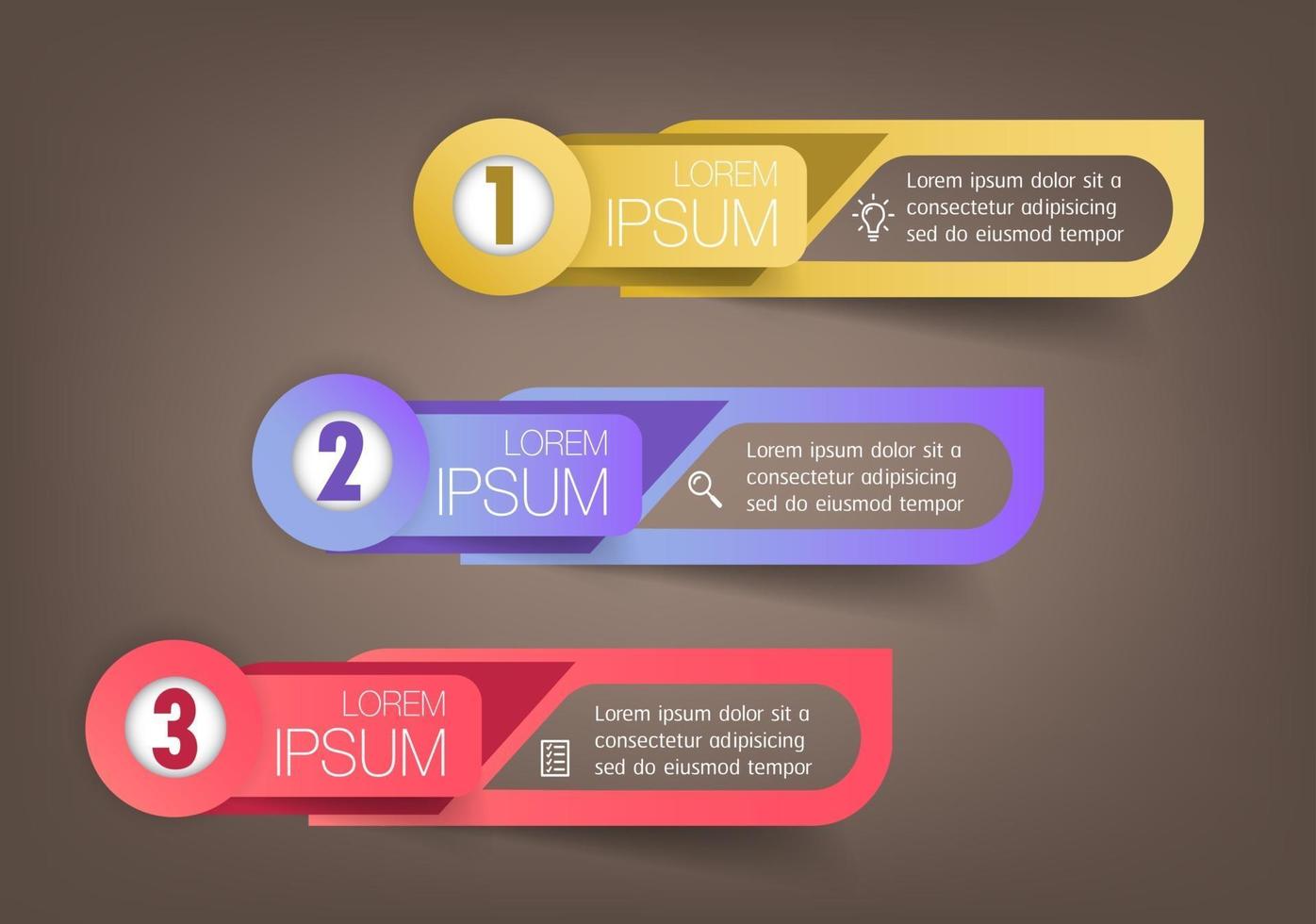 1
LOREM
IPSUM
Lorem ipsum dolor sit a consectetur adipisicing sed do eiusmod tempor

2
LOREM
IPSUM
Lorem ipsum dolor sit a consectetur adipisicing sed do eiusmod tempor

3
LOREM
IPSUM
Lorem ipsum dolor sit a consectetur adipisicing sed do eiusmod tempor