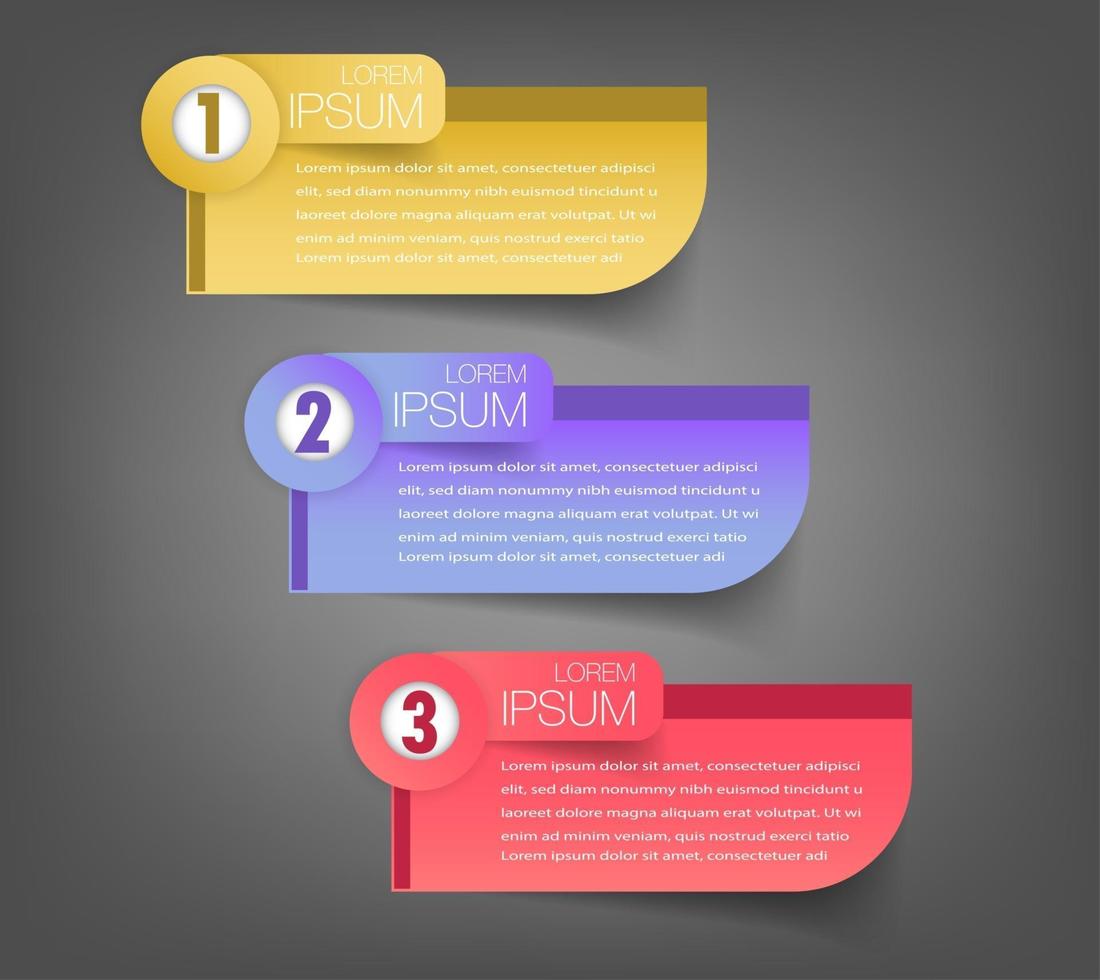 1
LOREM
IPSUM

Lorem ipsum dolor sit amet, consectetuer adipisci elit, sed diam nonummy nibh euismod tincidunt u laoreet dolore magna aliquam erat volutpat. Ut wi enim ad minim veniam, quis nostrud exerci tatio Lorem ipsum dolor sit amet, consectetuer adi

2
LOREM
IPSUM

Lorem ipsum dolor sit amet, consectetuer adipisci elit, sed diam nonummy nibh euismod tincidunt u laoreet dolore magna aliquam erat volutpat. Ut wi enim ad minim veniam, quis nostrud exerci tatio Lorem ipsum dolor sit amet, consectetuer adi

3
LOREM
IPSUM

Lorem ipsum dolor sit amet, consectetuer adipisci elit, sed diam nonummy nibh euismod tincidunt u laoreet dolore magna aliquam erat volutpat. Ut wi enim ad minim veniam, quis nostrud exerci tatio Lorem ipsum dolor sit amet, consectetuer adi