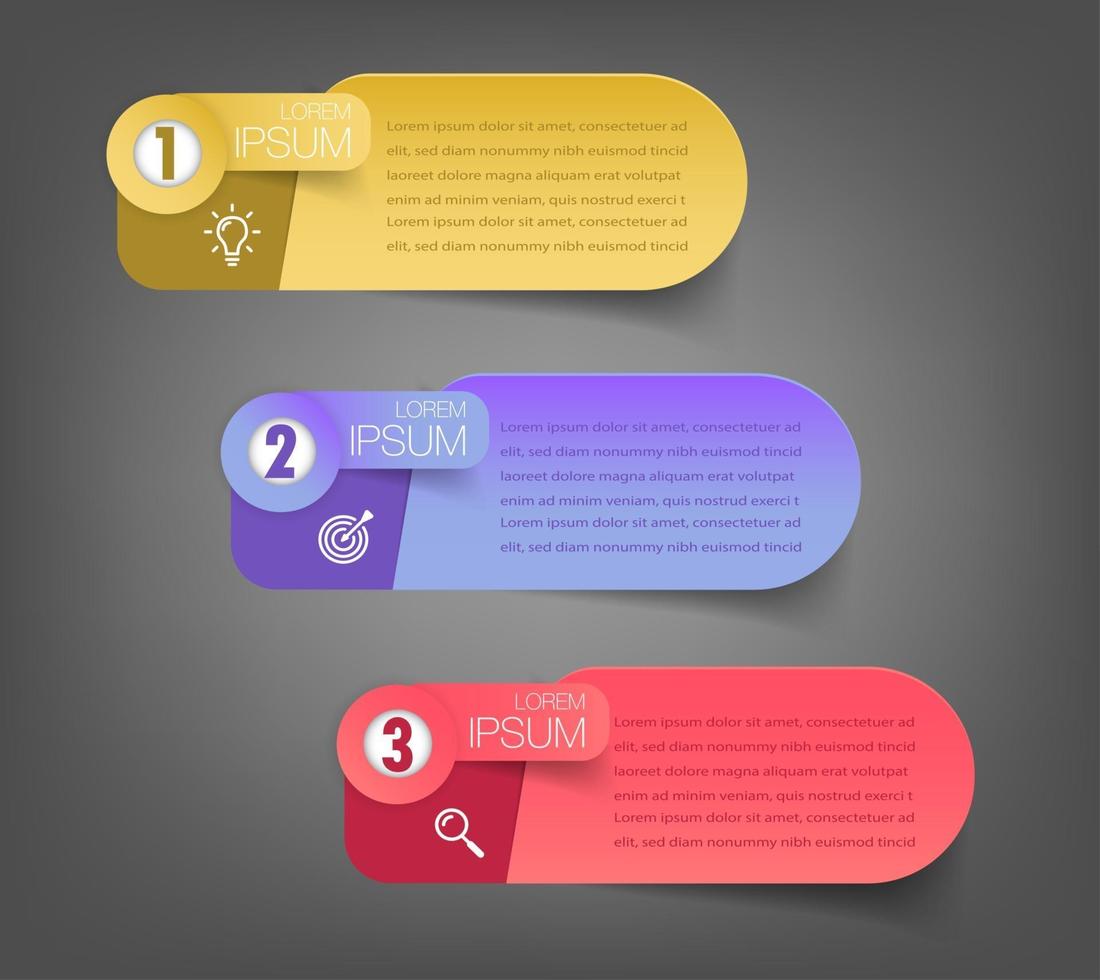 1
LOREM
IPSUM
Lorem ipsum dolor sit amet, consectetuer ad elit, sed diam nonummy nibh euismod tincid laoreet dolore magna aliquam erat volutpat enim ad minim veniam, quis nostrud exerci t Lorem ipsum dolor sit amet, consectetuer ad elit, sed diam nonummy nibh euismod tincid

2
LOREM
IPSUM
Lorem ipsum dolor sit amet, consectetuer ad elit, sed diam nonummy nibh euismod tincid laoreet dolore magna aliquam erat volutpat enim ad minim veniam, quis nostrud exerci t Lorem ipsum dolor sit amet, consectetuer ad elit, sed diam nonummy nibh euismod tincid

3
LOREM
IPSUM
Lorem ipsum dolor sit amet, consectetuer ad elit, sed diam nonummy nibh euismod tincid laoreet dolore magna aliquam erat volutpat enim ad minim veniam, quis nostrud exerci t Lorem ipsum dolor sit amet, consectetuer ad elit, sed diam nonummy nibh euismod tincid