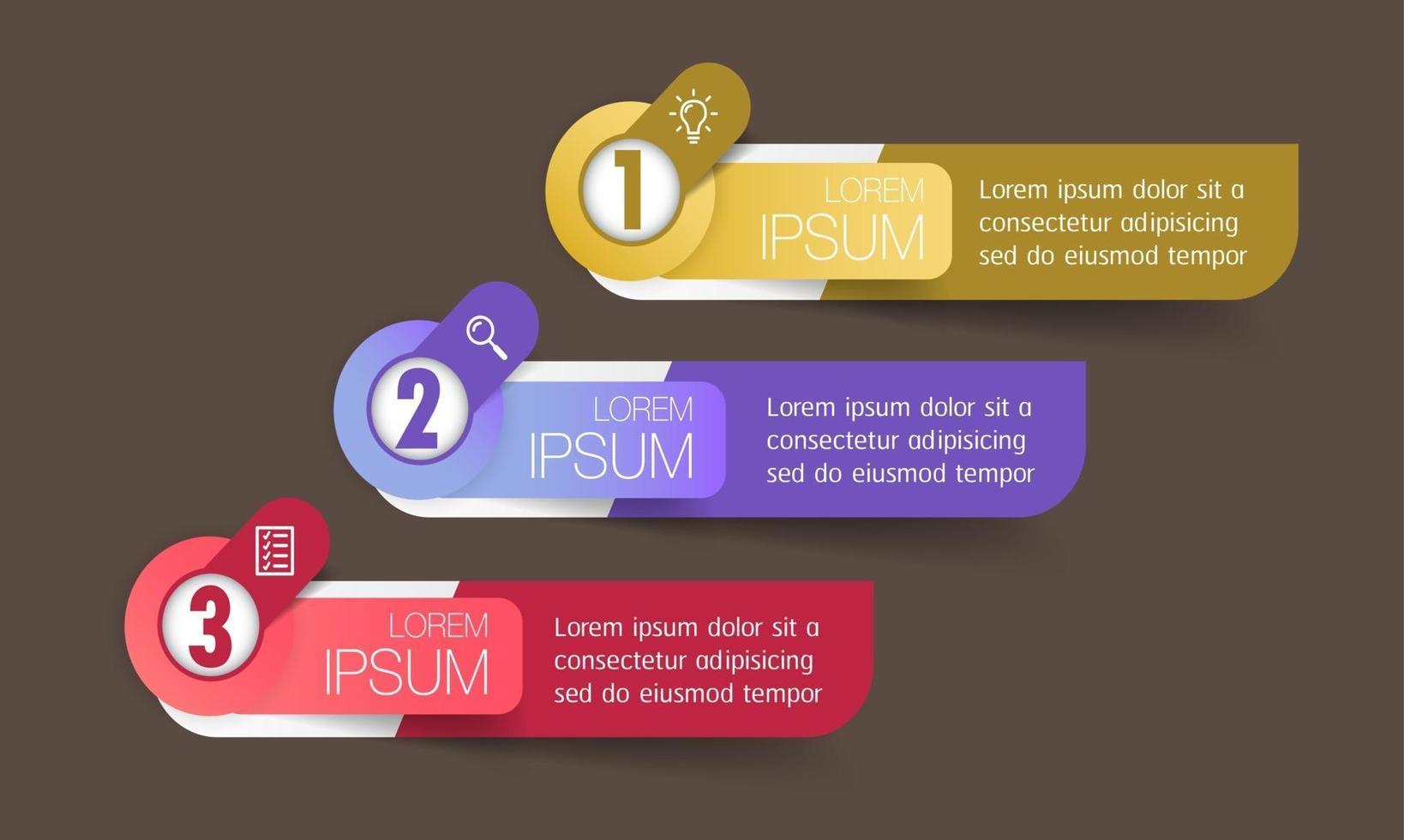 1

LOREM
IPSUM

Lorem ipsum dolor sit a consectetur adipisicing sed do eiusmod tempor

2

LOREM
IPSUM

Lorem ipsum dolor sit a consectetur adipisicing sed do eiusmod tempor

3

LOREM
IPSUM

Lorem ipsum dolor sit a consectetur adipisicing sed do eiusmod tempor