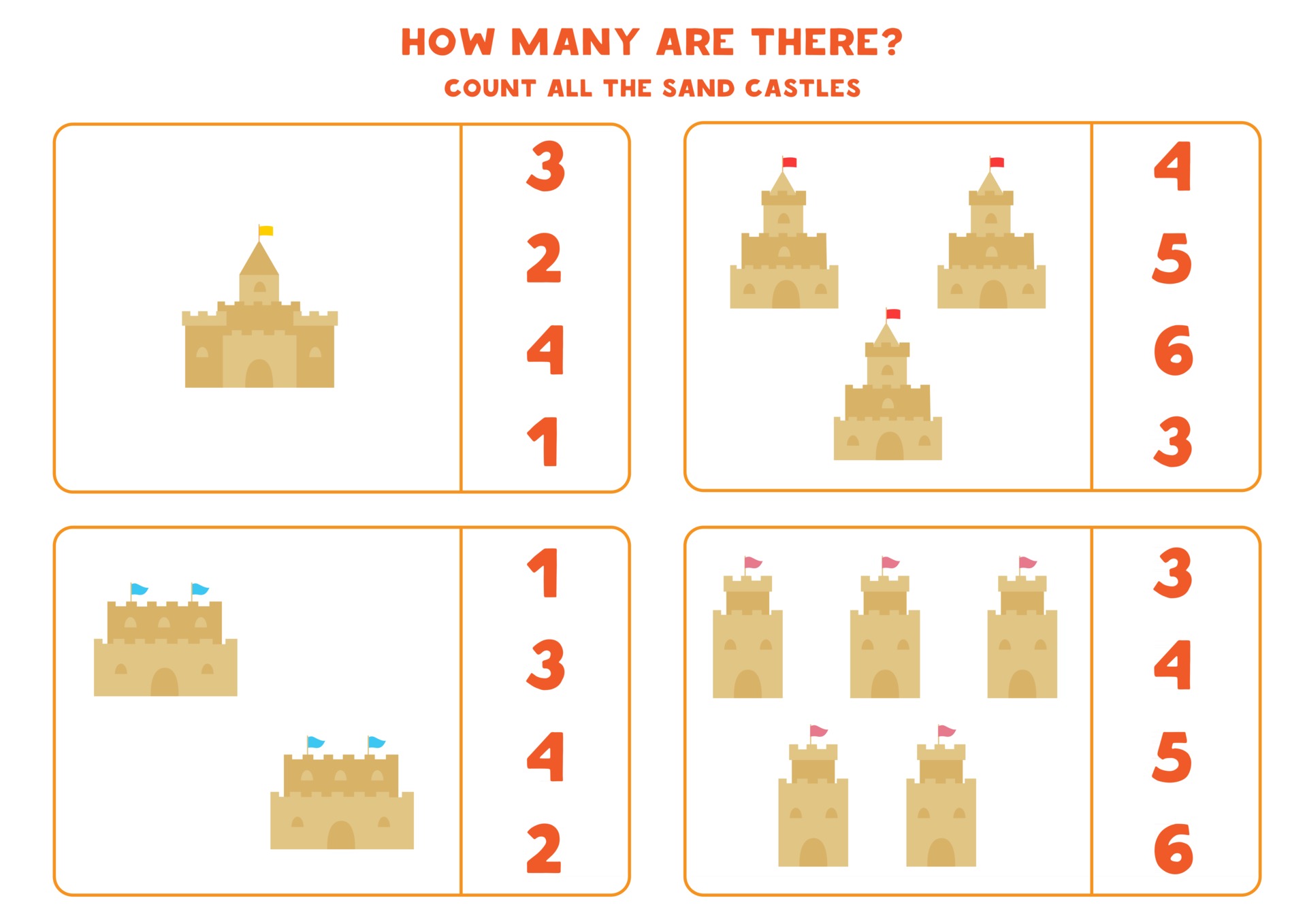 HOW MANY ARE THERE?
COUNT ALL THE SAND CASTLES

3
2
4
1

4
5
6
3

1
3
4
2

3
4
5
6