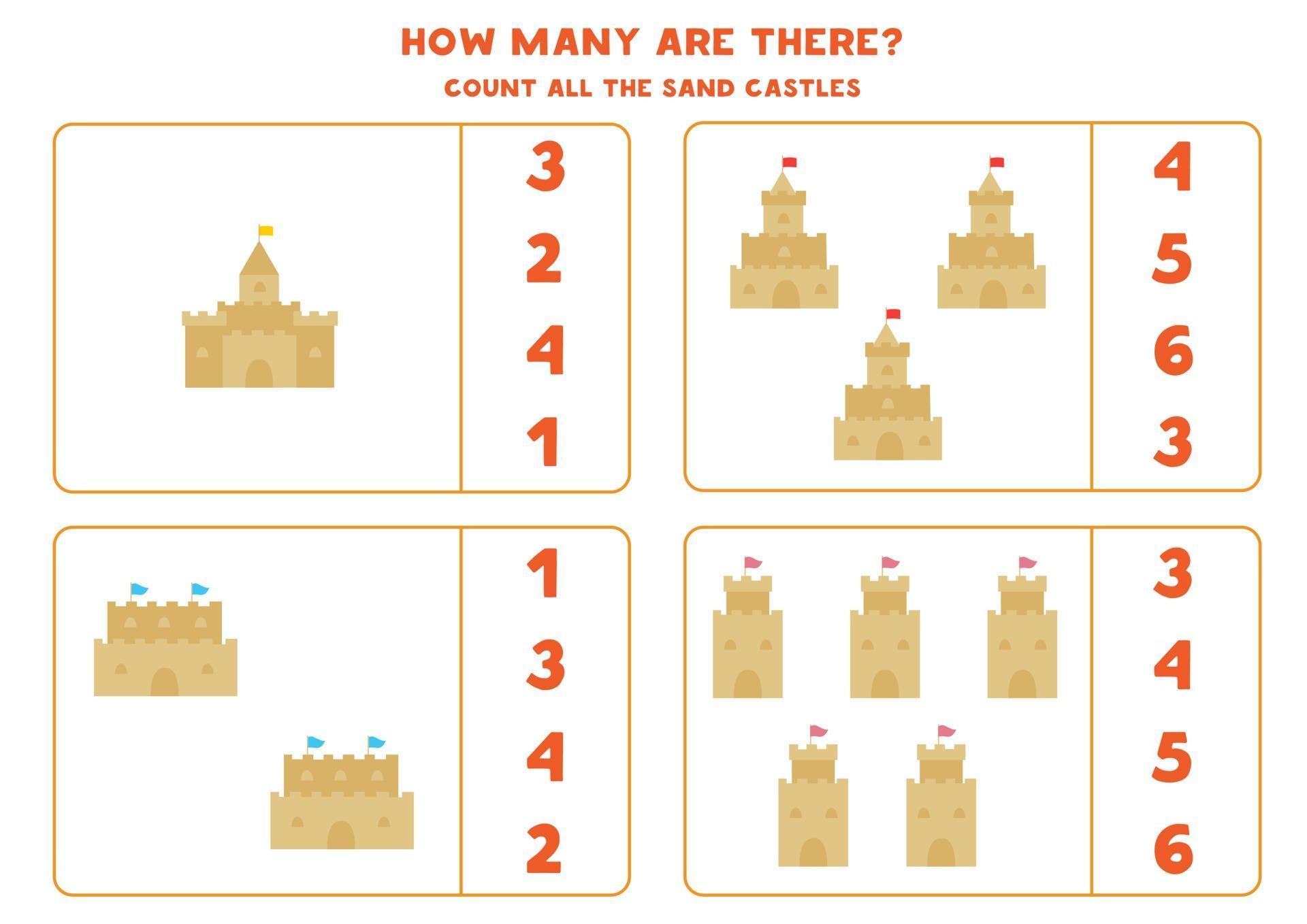 HOW MANY ARE THERE?

COUNT ALL THE SAND CASTLES

3
2
4
1

4
5
6
3

1
3
4
2

3
4
5
6