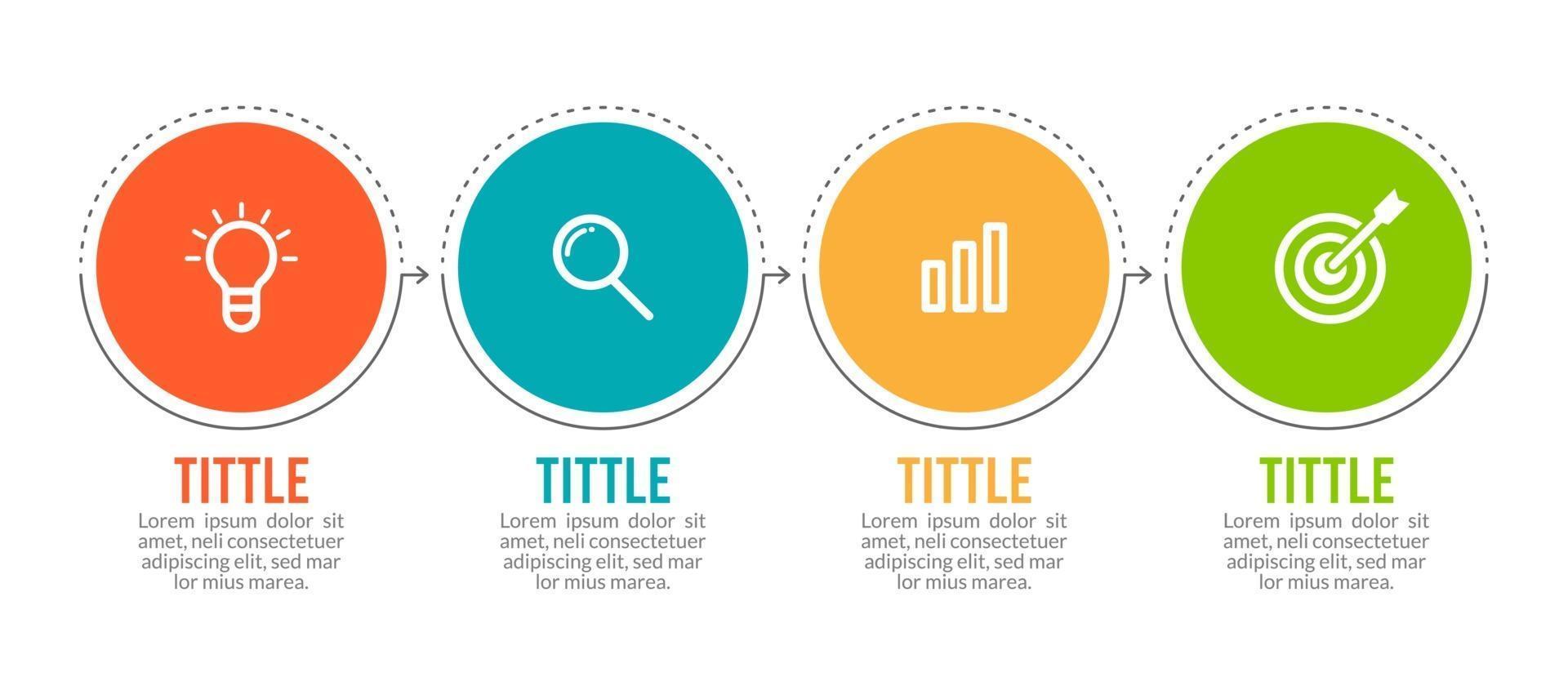 TITTLE
Lorem ipsum dolor sit amet, neli consectetuer adipiscing elit, sed mar lor mius marea.

TITTLE
Lorem ipsum dolor sit amet, neli consectetuer adipiscing elit, sed mar lor mius marea.

TITTLE
Lorem ipsum dolor sit amet, neli consectetuer adipiscing elit, sed mar lor mius marea.

TITTLE
Lorem ipsum dolor sit amet, neli consectetuer adipiscing elit, sed mar lor mius marea.