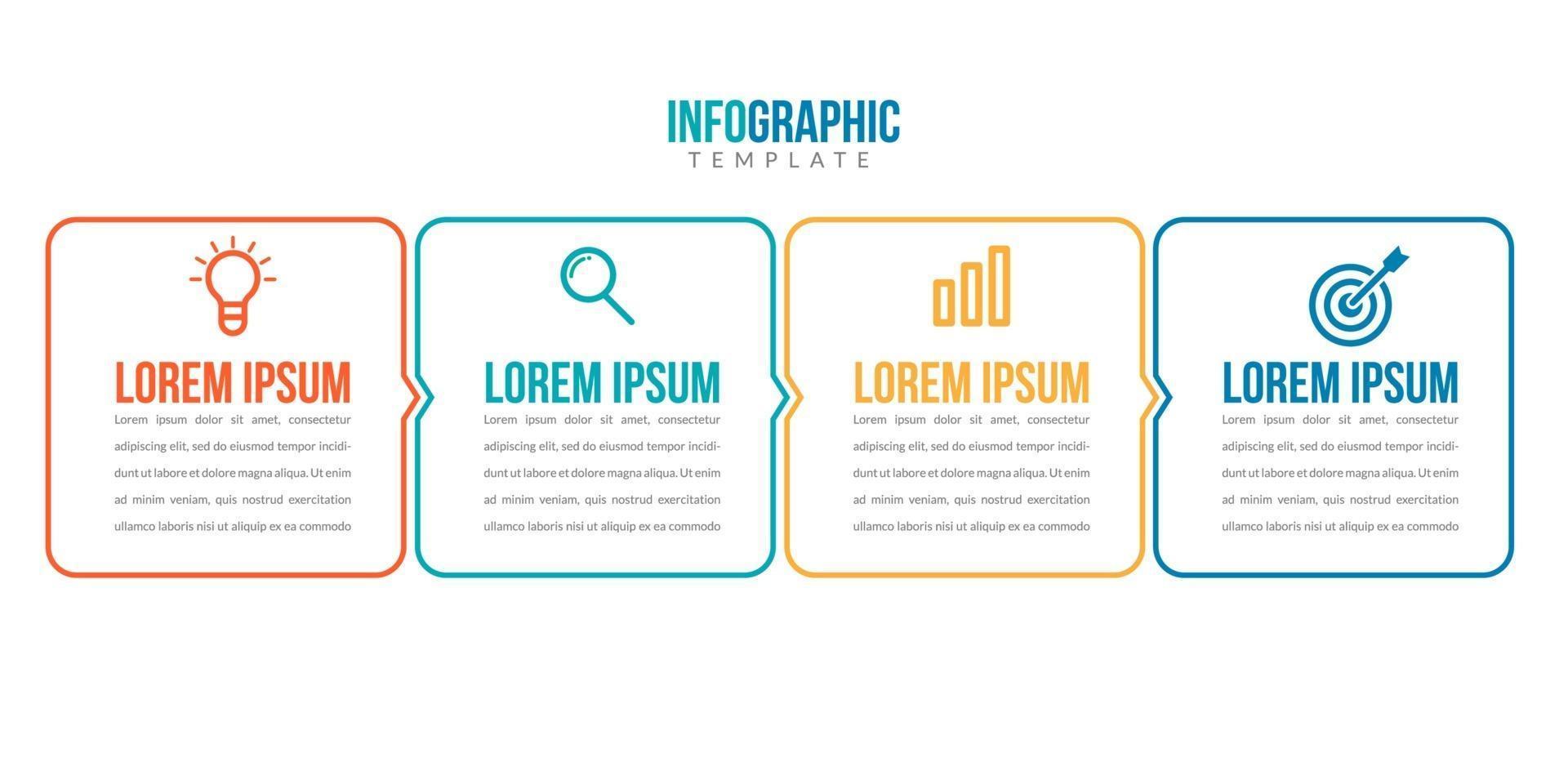 INFOGRAPHIC
TEMPLATE

LOREM IPSUM
Lorem ipsum dolor sit amet, consectetur adipiscing elit, sed do eiusmod tempor incididunt ut labore et dolore magna aliqua. Ut enim ad minim veniam, quis nostrud exercitation ullamco laboris nisi ut aliquip ex ea commodo

LOREM IPSUM
Lorem ipsum dolor sit amet, consectetur adipiscing elit, sed do eiusmod tempor incididunt ut labore et dolore magna aliqua. Ut enim ad minim veniam, quis nostrud exercitation ullamco laboris nisi ut aliquip ex ea commodo

LOREM IPSUM
Lorem ipsum dolor sit amet, consectetur adipiscing elit, sed do eiusmod tempor incididunt ut labore et dolore magna aliqua. Ut enim ad minim veniam, quis nostrud exercitation ullamco laboris nisi ut aliquip ex ea commodo

LOREM IPSUM
Lorem ipsum dolor sit amet, consectetur adipiscing elit, sed do eiusmod tempor incididunt ut labore et dolore magna aliqua. Ut enim ad minim veniam, quis nostrud exercitation ullamco laboris nisi ut aliquip ex ea commodo