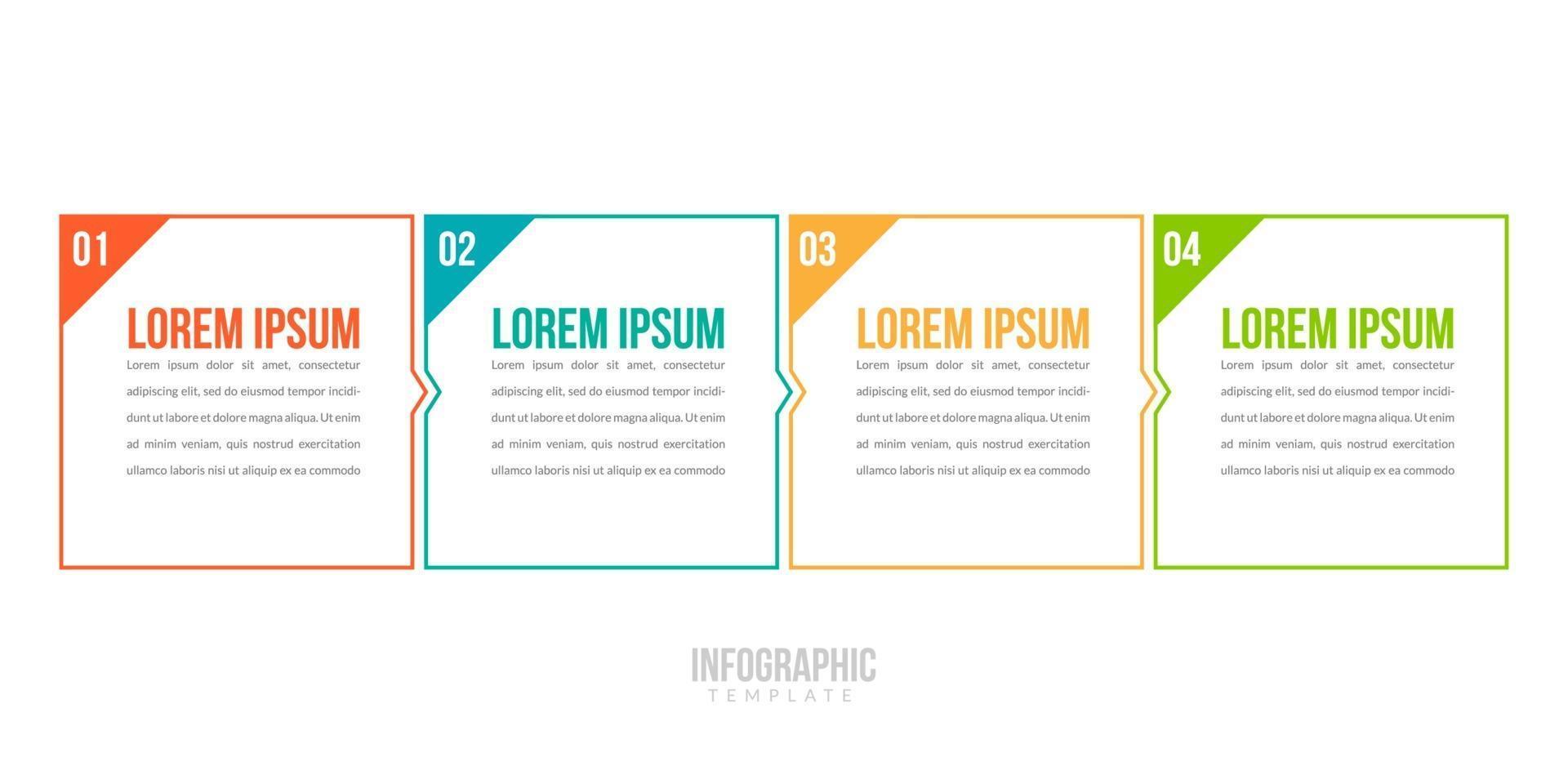 01

LOREM IPSUM

Lorem ipsum dolor sit amet, consectetur adipiscing elit, sed do eiusmod tempor incididunt ut labore et dolore magna aliqua. Ut enim ad minim veniam, quis nostrud exercitation ullamco laboris nisi ut aliquip ex ea commodo

02

LOREM IPSUM

Lorem ipsum dolor sit amet, consectetur adipiscing elit, sed do eiusmod tempor incididunt ut labore et dolore magna aliqua. Ut enim ad minim veniam, quis nostrud exercitation ullamco laboris nisi ut aliquip ex ea commodo

03

LOREM IPSUM

Lorem ipsum dolor sit amet, consectetur adipiscing elit, sed do eiusmod tempor incididunt ut labore et dolore magna aliqua. Ut enim ad minim veniam, quis nostrud exercitation ullamco laboris nisi ut aliquip ex ea commodo

04

LOREM IPSUM

Lorem ipsum dolor sit amet, consectetur adipiscing elit, sed do eiusmod tempor incididunt ut labore et dolore magna aliqua. Ut enim ad minim veniam, quis nostrud exercitation ullamco laboris nisi ut aliquip ex ea commodo

INFOGRAPHIC
TEMPLATE