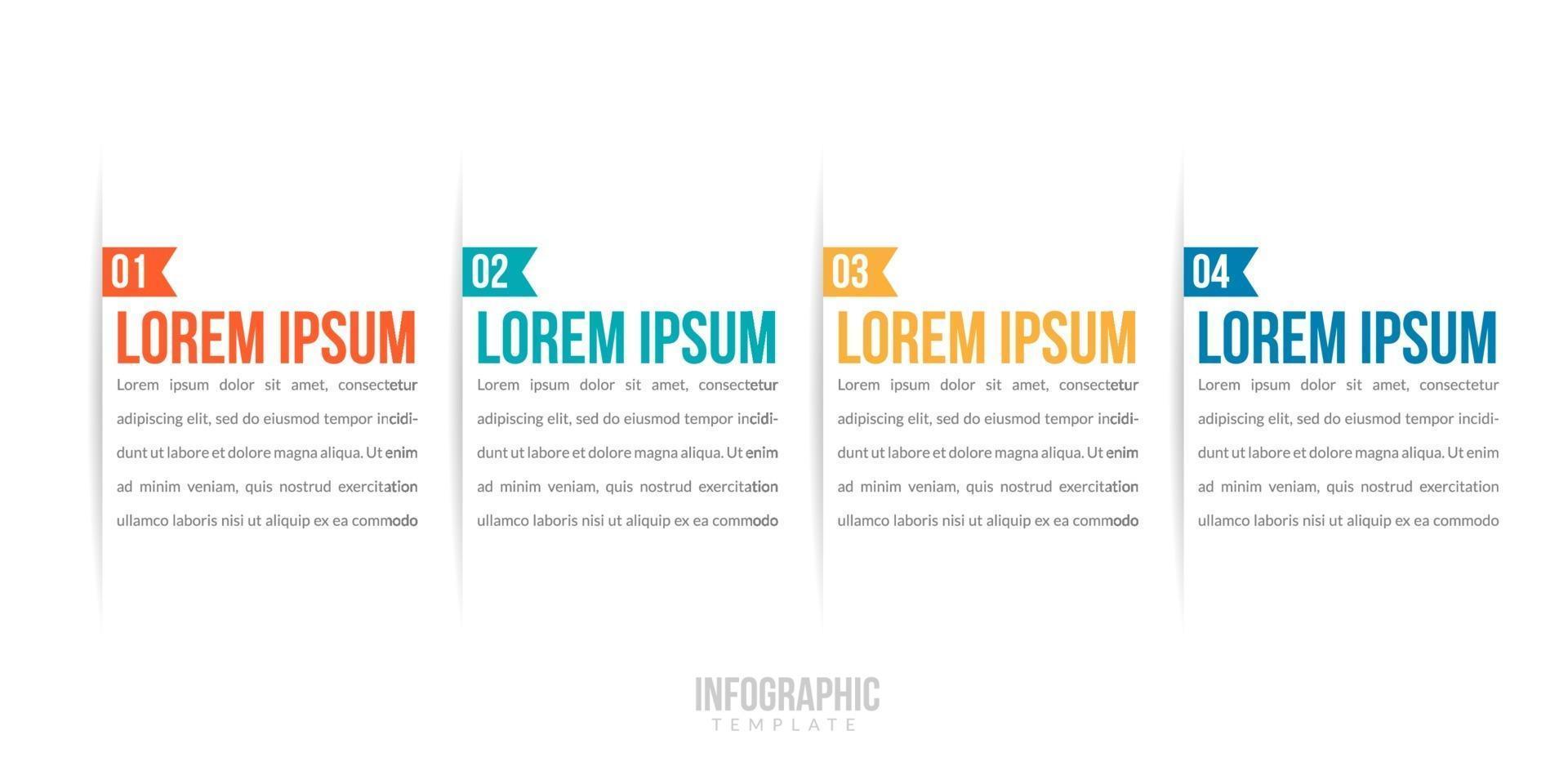 01
LOREM IPSUM
Lorem ipsum dolor sit amet, consectetur adipiscing elit, sed do eiusmod tempor incididunt ut labore et dolore magna aliqua. Ut enim ad minim veniam, quis nostrud exercitation ullamco laboris nisi ut aliquip ex ea commodo

02
LOREM IPSUM
Lorem ipsum dolor sit amet, consectetur adipiscing elit, sed do eiusmod tempor incididunt ut labore et dolore magna aliqua. Ut enim ad minim veniam, quis nostrud exercitation ullamco laboris nisi ut aliquip ex ea commodo

03
LOREM IPSUM
Lorem ipsum dolor sit amet, consectetur adipiscing elit, sed do eiusmod tempor incididunt ut labore et dolore magna aliqua. Ut enim ad minim veniam, quis nostrud exercitation ullamco laboris nisi ut aliquip ex ea commodo

04
LOREM IPSUM
Lorem ipsum dolor sit amet, consectetur adipiscing elit, sed do eiusmod tempor incididunt ut labore et dolore magna aliqua. Ut enim ad minim veniam, quis nostrud exercitation ullamco laboris nisi ut aliquip ex ea commodo

INFOGRAPHIC
TEMPLATE