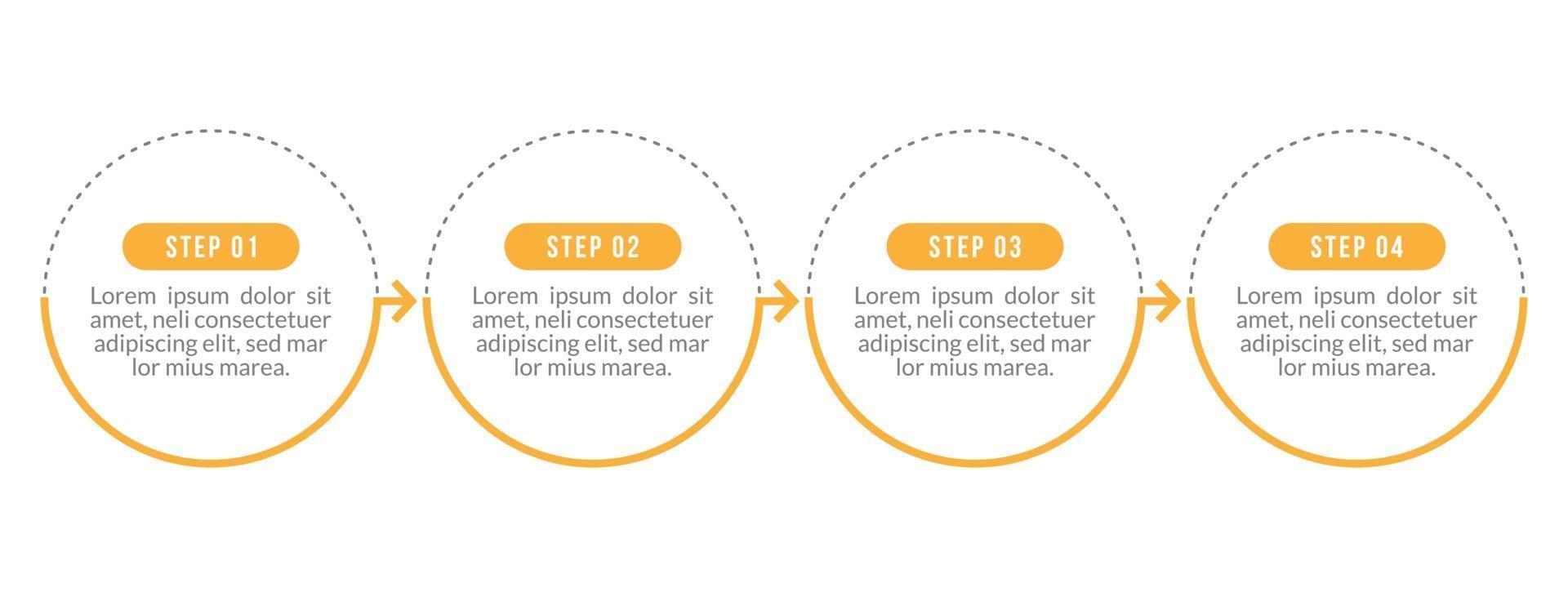 STEP 01
Lorem ipsum dolor sit amet, neli consectetuer adipiscing elit, sed mar lor mius marea.

STEP 02
Lorem ipsum dolor sit amet, neli consectetuer adipiscing elit, sed mar lor mius marea.

STEP 03
Lorem ipsum dolor sit amet, neli consectetuer adipiscing elit, sed mar lor mius marea.

STEP 04
Lorem ipsum dolor sit amet, neli consectetuer adipiscing elit, sed mar lor mius marea.