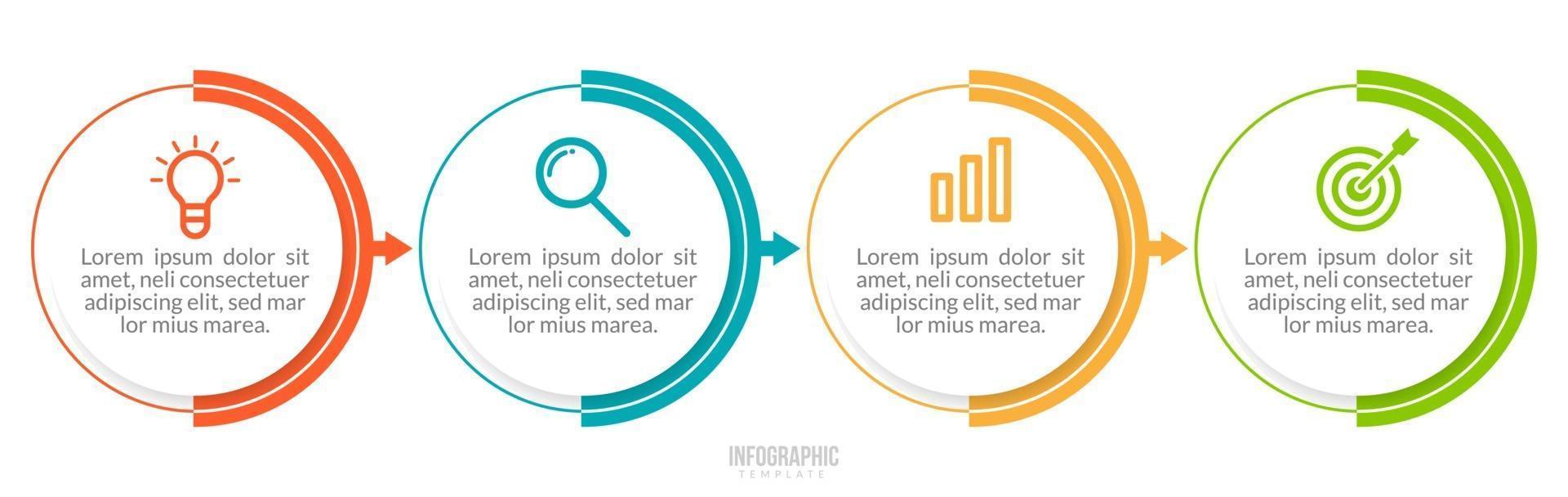 Lorem ipsum dolor sit amet, neli consectetuer adipiscing elit, sed mar lor mius marea.

Lorem ipsum dolor sit amet, neli consectetuer adipiscing elit, sed mar lor mius marea.

Lorem ipsum dolor sit amet, neli consectetuer adipiscing elit, sed mar lor mius marea.

Lorem ipsum dolor sit amet, neli consectetuer adipiscing elit, sed mar lor mius marea.

INFOGRAPHIC
TEMPLATE