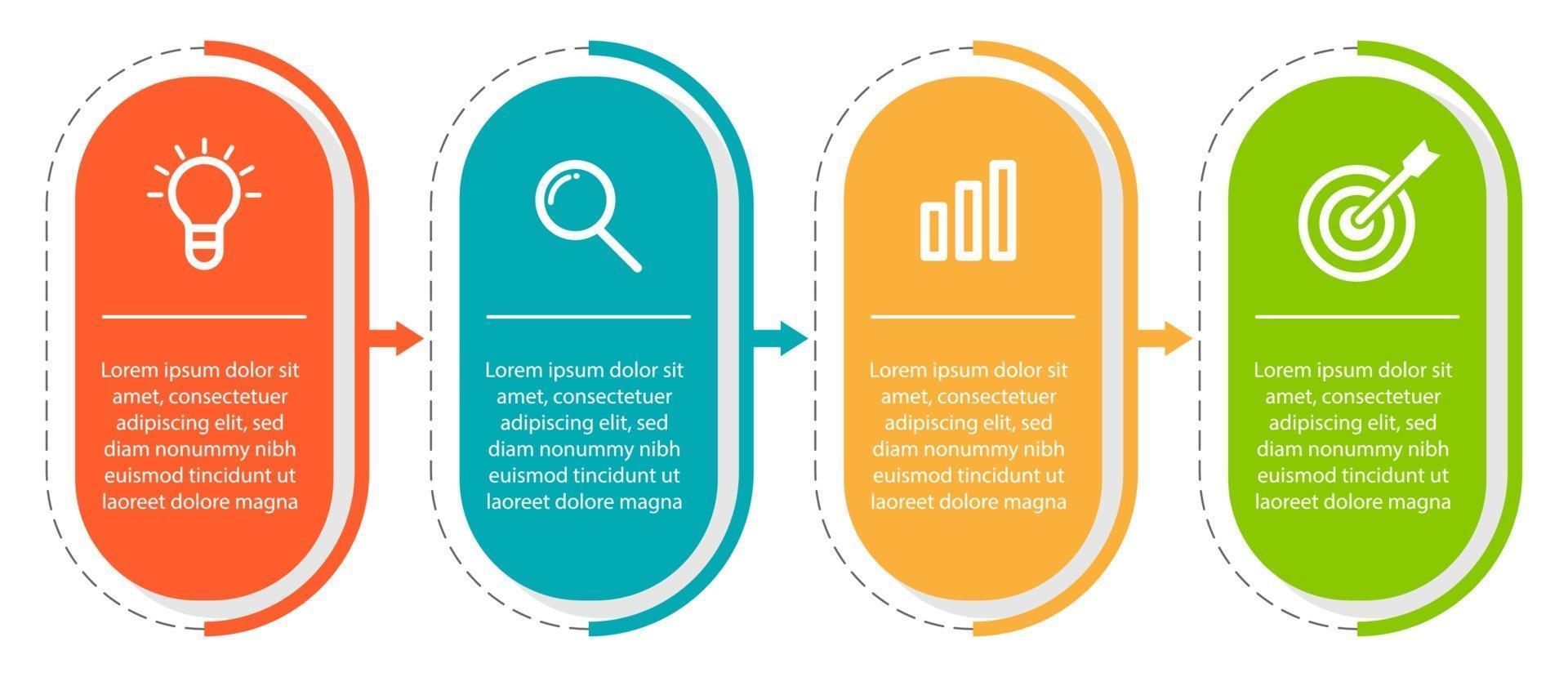 Lorem ipsum dolor sit amet, consectetuer adipiscing elit, sed diam nonummy nibh euismod tincidunt ut laoreet dolore magna

Lorem ipsum dolor sit amet, consectetuer adipiscing elit, sed diam nonummy nibh euismod tincidunt ut laoreet dolore magna

Lorem ipsum dolor sit amet, consectetuer adipiscing elit, sed diam nonummy nibh euismod tincidunt ut laoreet dolore magna

Lorem ipsum dolor sit amet, consectetuer adipiscing elit, sed diam nonummy nibh euismod tincidunt ut laoreet dolore magna