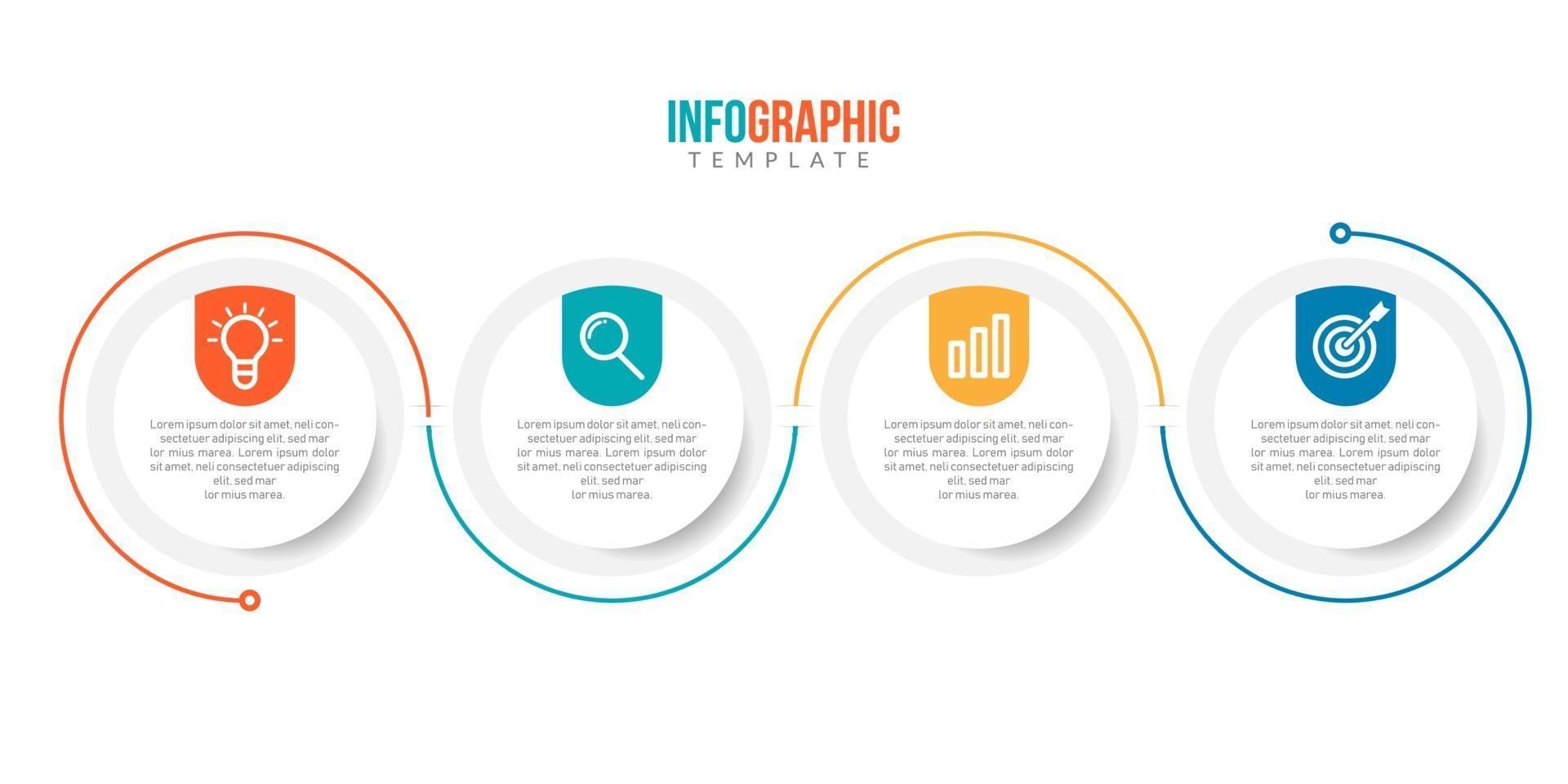 INFOGRAPHIC
TEMPLATE

Lorem ipsum dolor sit amet, neli consectetuer adipiscing elit, sed mar lor mius marea. Lorem ipsum dolor sit amet, neli consectetuer adipiscing elit, sed mar lor mius marea.

Lorem ipsum dolor sit amet, neli consectetuer adipiscing elit, sed mar lor mius marea. Lorem ipsum dolor sit amet, neli consectetuer adipiscing elit, sed mar lor mius marea.

Lorem ipsum dolor sit amet, neli consectetuer adipiscing elit, sed mar lor mius marea. Lorem ipsum dolor sit amet, neli consectetuer adipiscing elit, sed mar lor mius marea.

Lorem ipsum dolor sit amet, neli consectetuer adipiscing elit, sed mar lor mius marea. Lorem ipsum dolor sit amet, neli consectetuer adipiscing elit, sed mar lor mius marea.