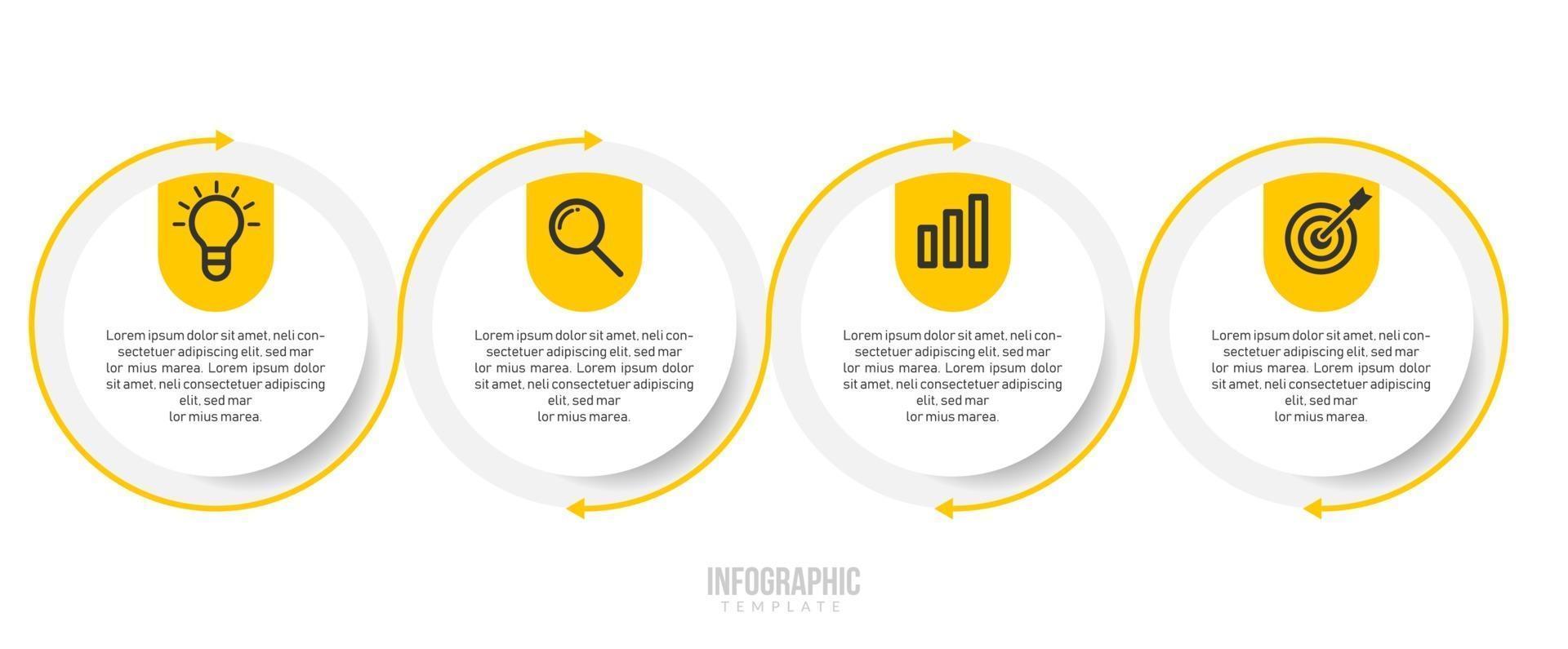 Lorem ipsum dolor sit amet, neli consectetuer adipiscing elit, sed mar lor mius marea. Lorem ipsum dolor sit amet, neli consectetuer adipiscing elit, sed mar lor mius marea.

Lorem ipsum dolor sit amet, neli consectetuer adipiscing elit, sed mar lor mius marea. Lorem ipsum dolor sit amet, neli consectetuer adipiscing elit, sed mar lor mius marea.

Lorem ipsum dolor sit amet, neli consectetuer adipiscing elit, sed mar lor mius marea. Lorem ipsum dolor sit amet, neli consectetuer adipiscing elit, sed mar lor mius marea.

Lorem ipsum dolor sit amet, neli consectetuer adipiscing elit, sed mar lor mius marea. Lorem ipsum dolor sit amet, neli consectetuer adipiscing elit, sed mar lor mius marea.

INFOGRAPHIC
TEMPLATE