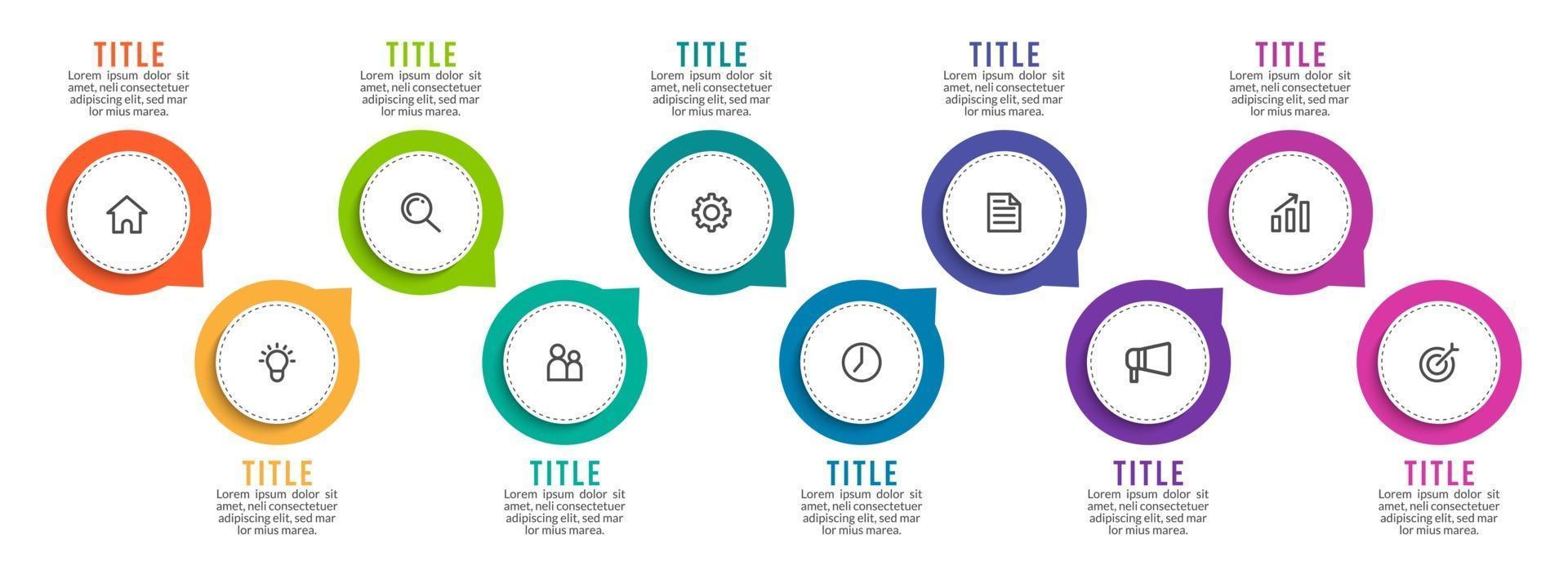 TITLE
Lorem ipsum dolor sit amet, neli consectetuer adipiscing elit, sed mar lor mius marea.

TITLE
Lorem ipsum dolor sit amet, neli consectetuer adipiscing elit, sed mar lor mius marea.

TITLE
Lorem ipsum dolor sit amet, neli consectetuer adipiscing elit, sed mar lor mius marea.

TITLE
Lorem ipsum dolor sit amet, neli consectetuer adipiscing elit, sed mar lor mius marea.

TITLE
Lorem ipsum dolor sit amet, neli consectetuer adipiscing elit, sed mar lor mius marea.

TITLE
Lorem ipsum dolor sit amet, neli consectetuer adipiscing elit, sed mar lor mius marea.

TITLE
Lorem ipsum dolor sit amet, neli consectetuer adipiscing elit, sed mar lor mius marea.

TITLE
Lorem ipsum dolor sit amet, neli consectetuer adipiscing elit, sed mar lor mius marea.

TITLE
Lorem ipsum dolor sit amet, neli consectetuer adipiscing elit, sed mar lor mius marea.

TITLE
Lorem ipsum dolor sit amet, neli consectetuer adipiscing elit, sed mar lor mius marea.