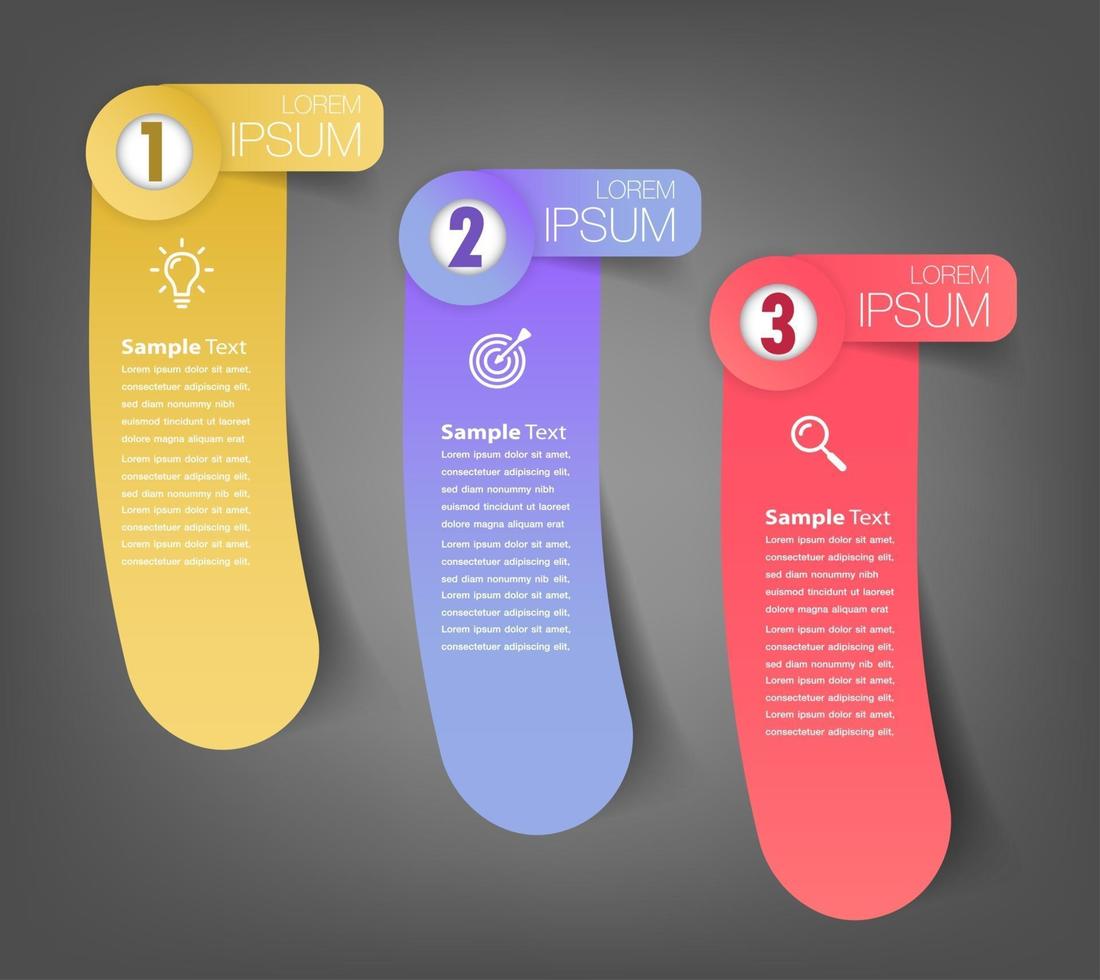 1
LOREM
IPSUM

Sample Text
Lorem ipsum dolor sit amet, consectetuer adipiscing elit, sed diam nonummy nibh euismod tincidunt ut laoreet dolore magna aliquam erat

Lorem ipsum dolor sit amet, consectetuer adipiscing elit, sed diam nonummy nib elit, Lorem ipsum dolor sit amet, consectetuer adipiscing elit, Lorem ipsum dolor sit amet, consectetuer adipiscing elit,

2
LOREM
IPSUM

Sample Text
Lorem ipsum dolor sit amet, consectetuer adipiscing elit, sed diam nonummy nibh euismod tincidunt ut laoreet dolore magna aliquam erat

Lorem ipsum dolor sit amet, consectetuer adipiscing elit, sed diam nonummy nib elit, Lorem ipsum dolor sit amet, consectetuer adipiscing elit, Lorem ipsum dolor sit amet, consectetuer adipiscing elit,

3
LOREM
IPSUM

Sample Text
Lorem ipsum dolor sit amet, consectetuer adipiscing elit, sed diam nonummy nibh euismod tincidunt ut laoreet dolore magna aliquam erat

Lorem ipsum dolor sit amet, consectetuer adipiscing elit, sed diam nonummy nib elit, Lorem ipsum dolor sit amet, consectetuer adipiscing elit, Lorem ipsum dolor sit amet, consectetuer adipiscing elit,