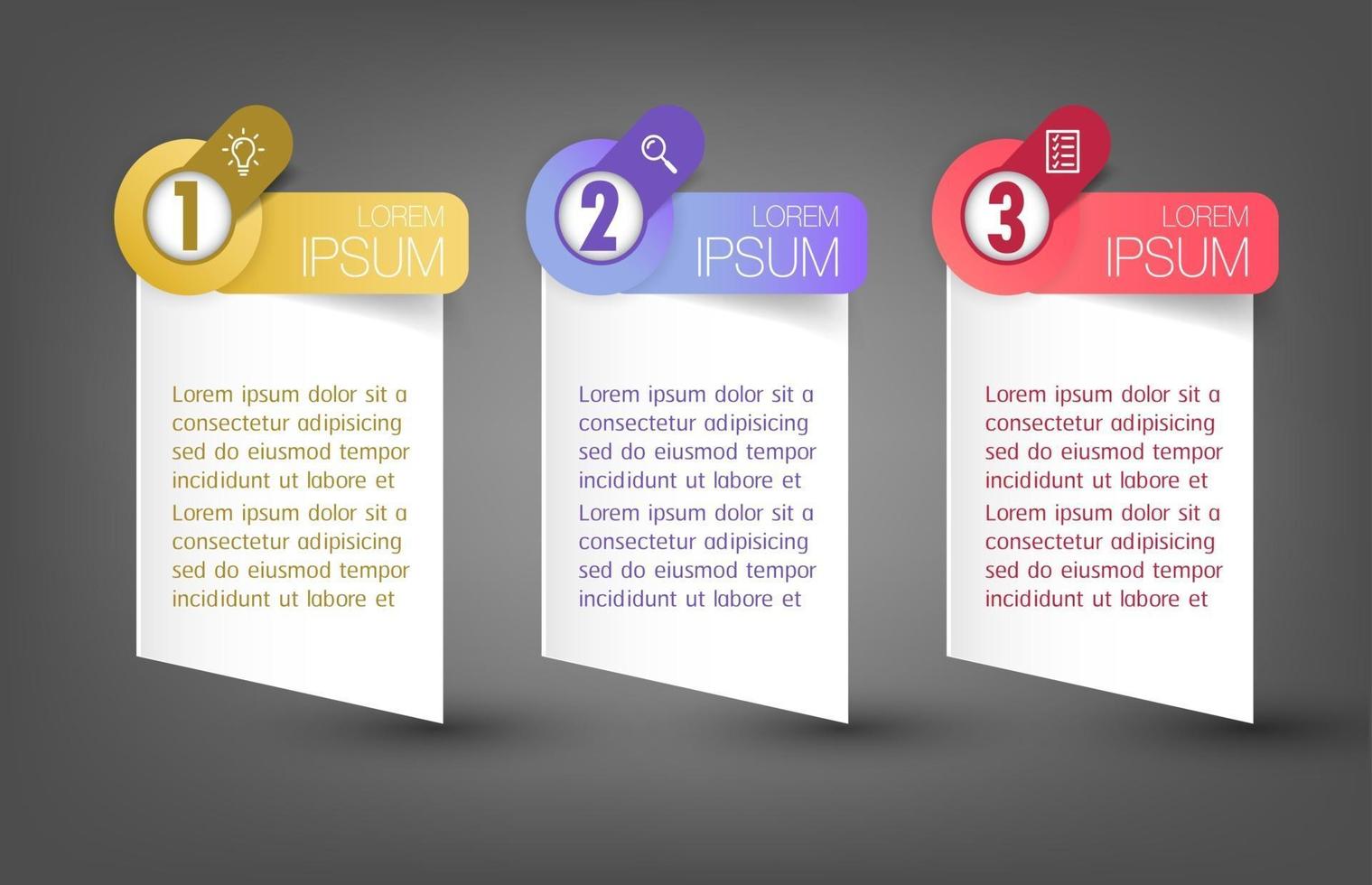 1
LOREM
IPSUM

Lorem ipsum dolor sit a consectetur adipisicing sed do eiusmod tempor incididunt ut labore et
Lorem ipsum dolor sit a consectetur adipisicing sed do eiusmod tempor incididunt ut labore et

2
LOREM
IPSUM

Lorem ipsum dolor sit a consectetur adipisicing sed do eiusmod tempor incididunt ut labore et
Lorem ipsum dolor sit a consectetur adipisicing sed do eiusmod tempor incididunt ut labore et

3
LOREM
IPSUM

Lorem ipsum dolor sit a consectetur adipisicing sed do eiusmod tempor incididunt ut labore et
Lorem ipsum dolor sit a consectetur adipisicing sed do eiusmod tempor incididunt ut labore et