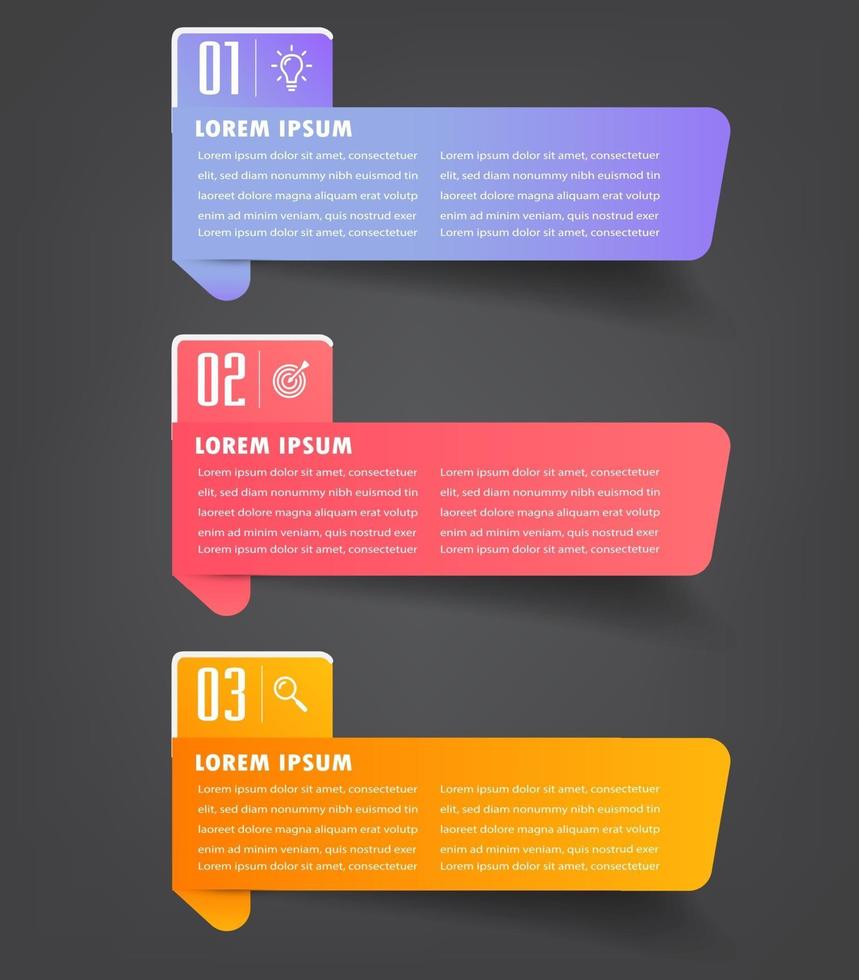 01

LOREM IPSUM

Lorem ipsum dolor sit amet, consectetuer elit, sed diam nonummy nibh euismod tin laoreet dolore magna aliquam erat volutp enim ad minim veniam, quis nostrud exer Lorem ipsum dolor sit amet, consectetuer

Lorem ipsum dolor sit amet, consectetuer elit, sed diam nonummy nibh euismod tin laoreet dolore magna aliquam erat volutp enim ad minim veniam, quis nostrud exer Lorem ipsum dolor sit amet, consectetuer

02

LOREM IPSUM

Lorem ipsum dolor sit amet, consectetuer elit, sed diam nonummy nibh euismod tin laoreet dolore magna aliquam erat volutp enim ad minim veniam, quis nostrud exer Lorem ipsum dolor sit amet, consectetuer

Lorem ipsum dolor sit amet, consectetuer elit, sed diam nonummy nibh euismod tin laoreet dolore magna aliquam erat volutp enim ad minim veniam, quis nostrud exer Lorem ipsum dolor sit amet, consectetuer

03

LOREM IPSUM

Lorem ipsum dolor sit amet, consectetuer elit, sed diam nonummy nibh euismod tin laoreet dolore magna aliquam erat volutp enim ad minim veniam, quis nostrud exer Lorem ipsum dolor sit amet, consectetuer

Lorem ipsum dolor sit amet, consectetuer elit, sed diam nonummy nibh euismod tin laoreet dolore magna aliquam erat volutp enim ad minim veniam, quis nostrud exer Lorem ipsum dolor sit amet, consectetuer