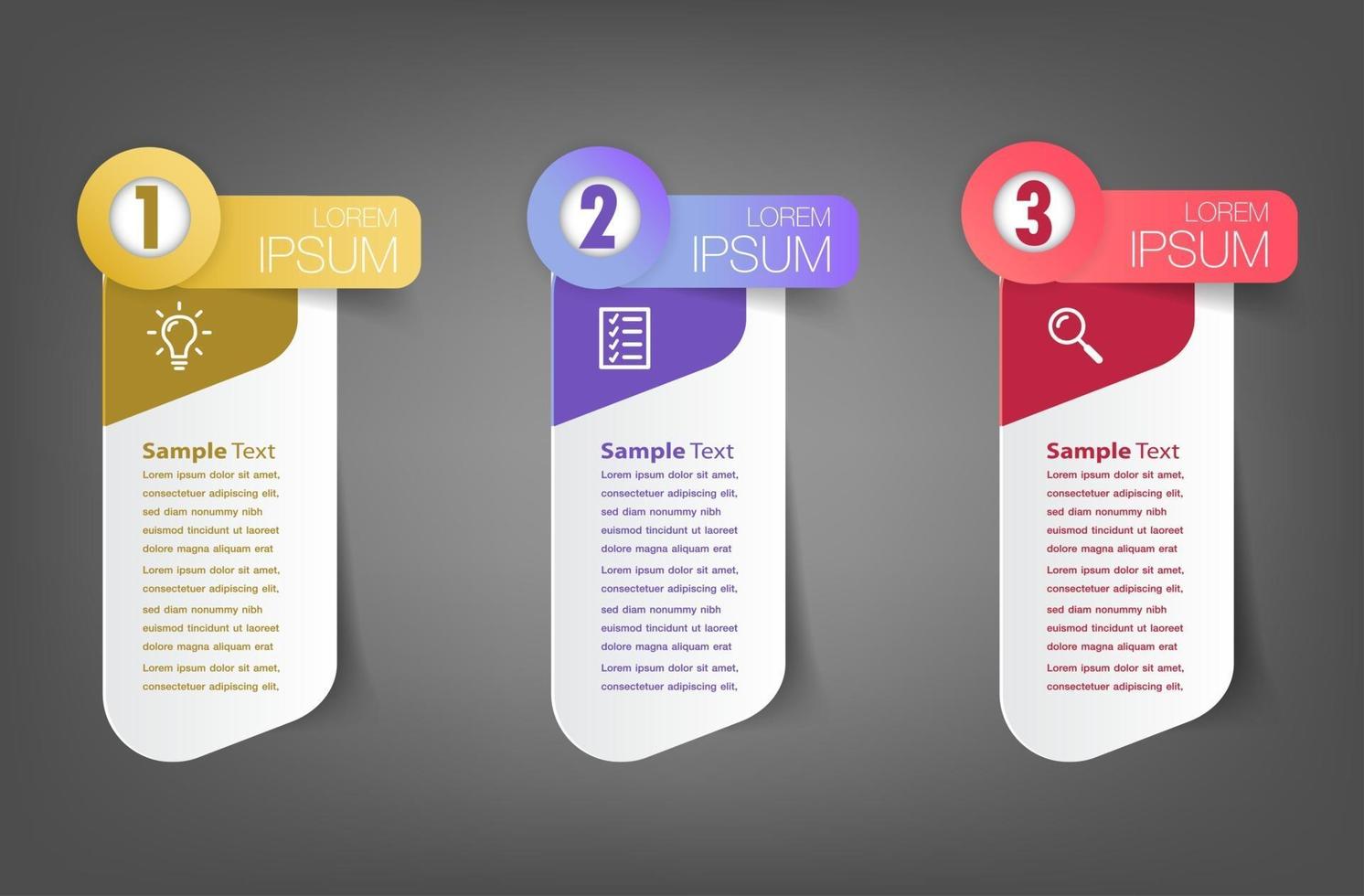 1
LOREM
IPSUM

Sample Text
Lorem ipsum dolor sit amet, consectetuer adipiscing elit, sed diam nonummy nibh euismod tincidunt ut laoreet dolore magna aliquam erat
Lorem ipsum dolor sit amet, consectetuer adipiscing elit, sed diam nonummy nibh euismod tincidunt ut laoreet dolore magna aliquam erat
Lorem ipsum dolor sit amet, consectetuer adipiscing elit,

2
LOREM
IPSUM

Sample Text
Lorem ipsum dolor sit amet, consectetuer adipiscing elit, sed diam nonummy nibh euismod tincidunt ut laoreet dolore magna aliquam erat
Lorem ipsum dolor sit amet, consectetuer adipiscing elit, sed diam nonummy nibh euismod tincidunt ut laoreet dolore magna aliquam erat
Lorem ipsum dolor sit amet, consectetuer adipiscing elit,

3
LOREM
IPSUM

Sample Text
Lorem ipsum dolor sit amet, consectetuer adipiscing elit, sed diam nonummy nibh euismod tincidunt ut laoreet dolore magna aliquam erat
Lorem ipsum dolor sit amet, consectetuer adipiscing elit, sed diam nonummy nibh euismod tincidunt ut laoreet dolore magna aliquam erat
Lorem ipsum dolor sit amet, consectetuer adipiscing elit,