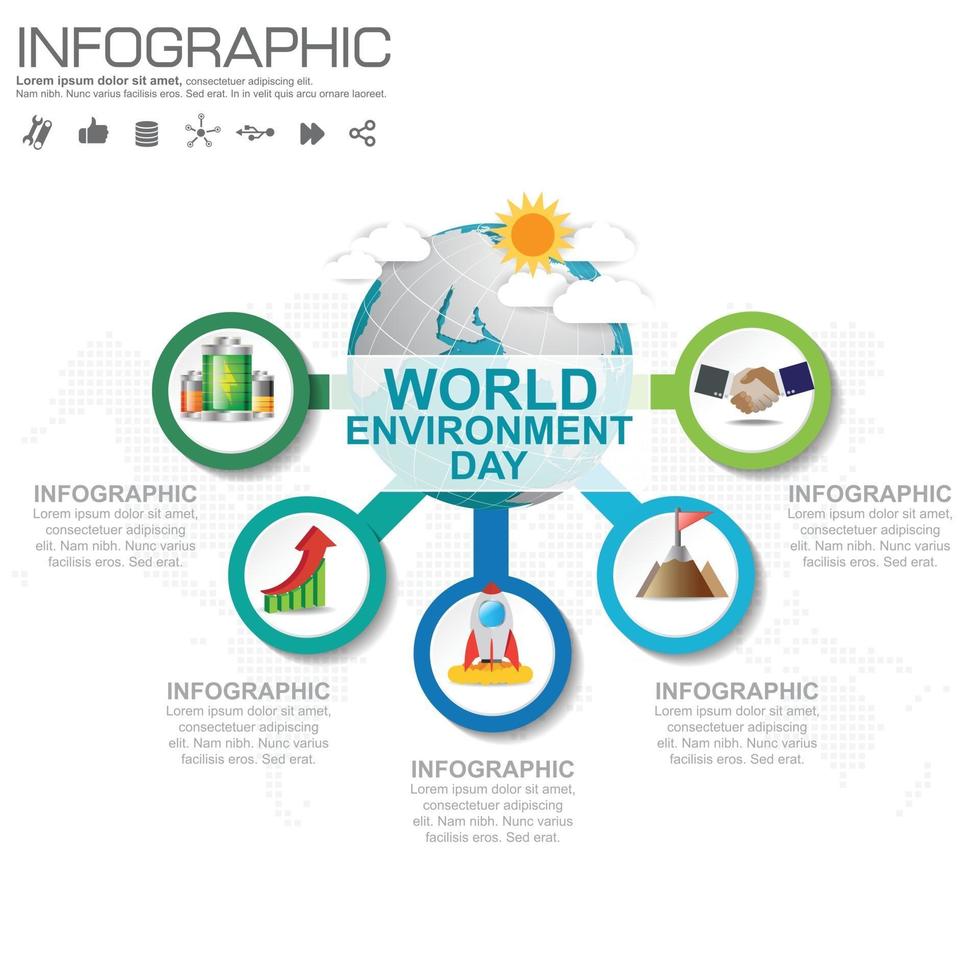 INFOGRAPHIC
Lorem ipsum dolor sit amet, consectetuer adipiscing elit. Nam nibh. Nunc varius facilisis eros. Sed erat. In in velit quis arcu ornare laoreet.

WORLD ENVIRONMENT DAY

INFOGRAPHIC
Lorem ipsum dolor sit amet, consectetuer adipiscing elit. Nam nibh. Nunc varius facilisis eros. Sed erat.

INFOGRAPHIC
Lorem ipsum dolor sit amet, consectetuer adipiscing elit. Nam nibh. Nunc varius facilisis eros. Sed erat.

INFOGRAPHIC
Lorem ipsum dolor sit amet, consectetuer adipiscing elit. Nam nibh. Nunc varius facilisis eros. Sed erat.

INFOGRAPHIC
Lorem ipsum dolor sit amet, consectetuer adipiscing elit. Nam nibh. Nunc varius facilisis eros. Sed erat.

INFOGRAPHIC
Lorem ipsum dolor sit amet, consectetuer adipiscing elit. Nam nibh. Nunc varius facilisis eros. Sed erat.