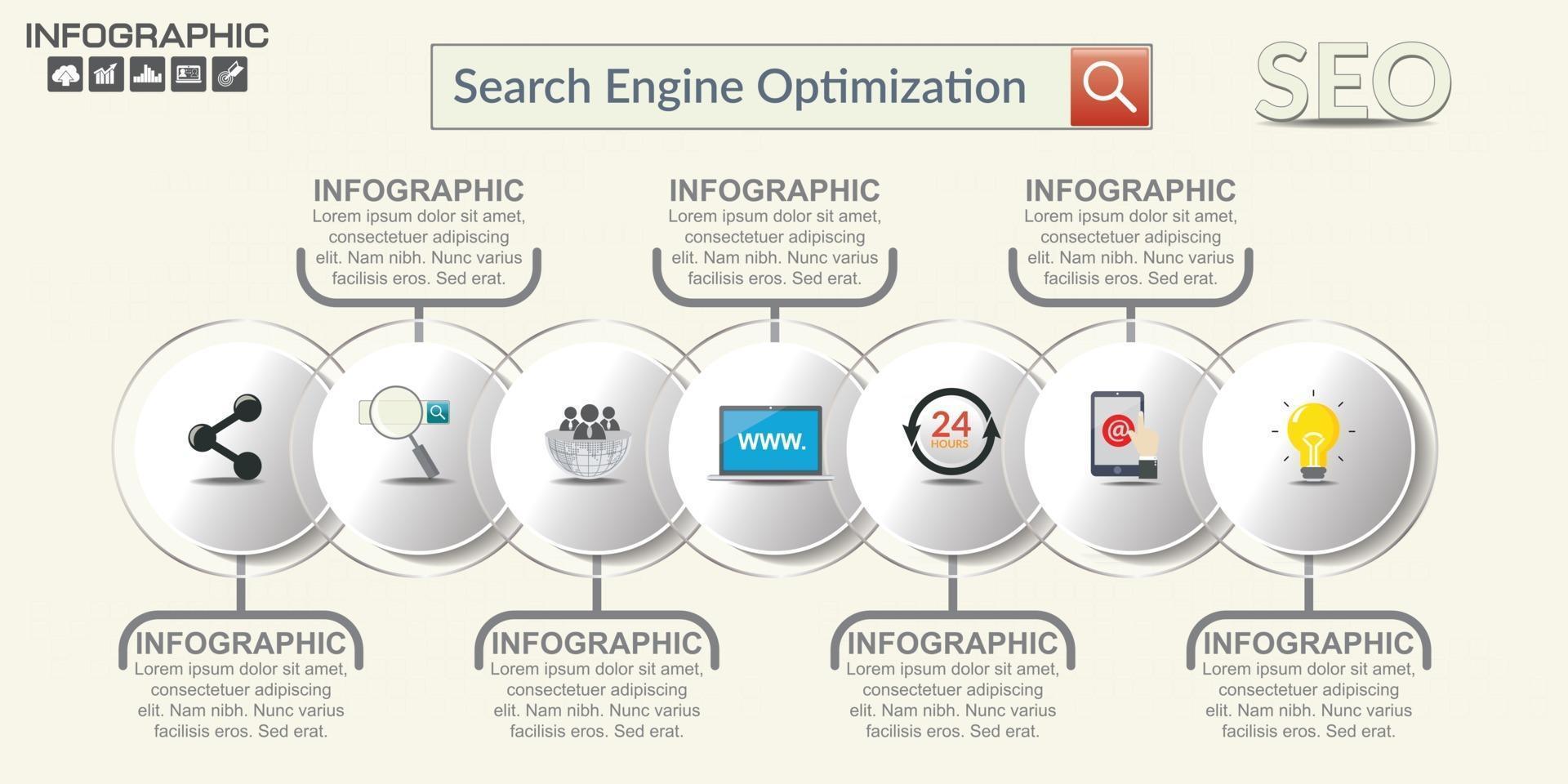 INFOGRAPHIC

Search Engine Optimization

SEO

INFOGRAPHIC
Lorem ipsum dolor sit amet, consectetuer adipiscing elit. Nam nibh. Nunc varius facilisis eros. Sed erat.

INFOGRAPHIC
Lorem ipsum dolor sit amet, consectetuer adipiscing elit. Nam nibh. Nunc varius facilisis eros. Sed erat.

INFOGRAPHIC
Lorem ipsum dolor sit amet, consectetuer adipiscing elit. Nam nibh. Nunc varius facilisis eros. Sed erat.

WWW.

24
HOURS

@

INFOGRAPHIC
Lorem ipsum dolor sit amet, consectetuer adipiscing elit. Nam nibh. Nunc varius facilisis eros. Sed erat.

INFOGRAPHIC
Lorem ipsum dolor sit amet, consectetuer adipiscing elit. Nam nibh. Nunc varius facilisis eros. Sed erat.

INFOGRAPHIC
Lorem ipsum dolor sit amet, consectetuer adipiscing elit. Nam nibh. Nunc varius facilisis eros. Sed erat.

INFOGRAPHIC
Lorem ipsum dolor sit amet, consectetuer adipiscing elit. Nam nibh. Nunc varius facilisis eros. Sed erat.