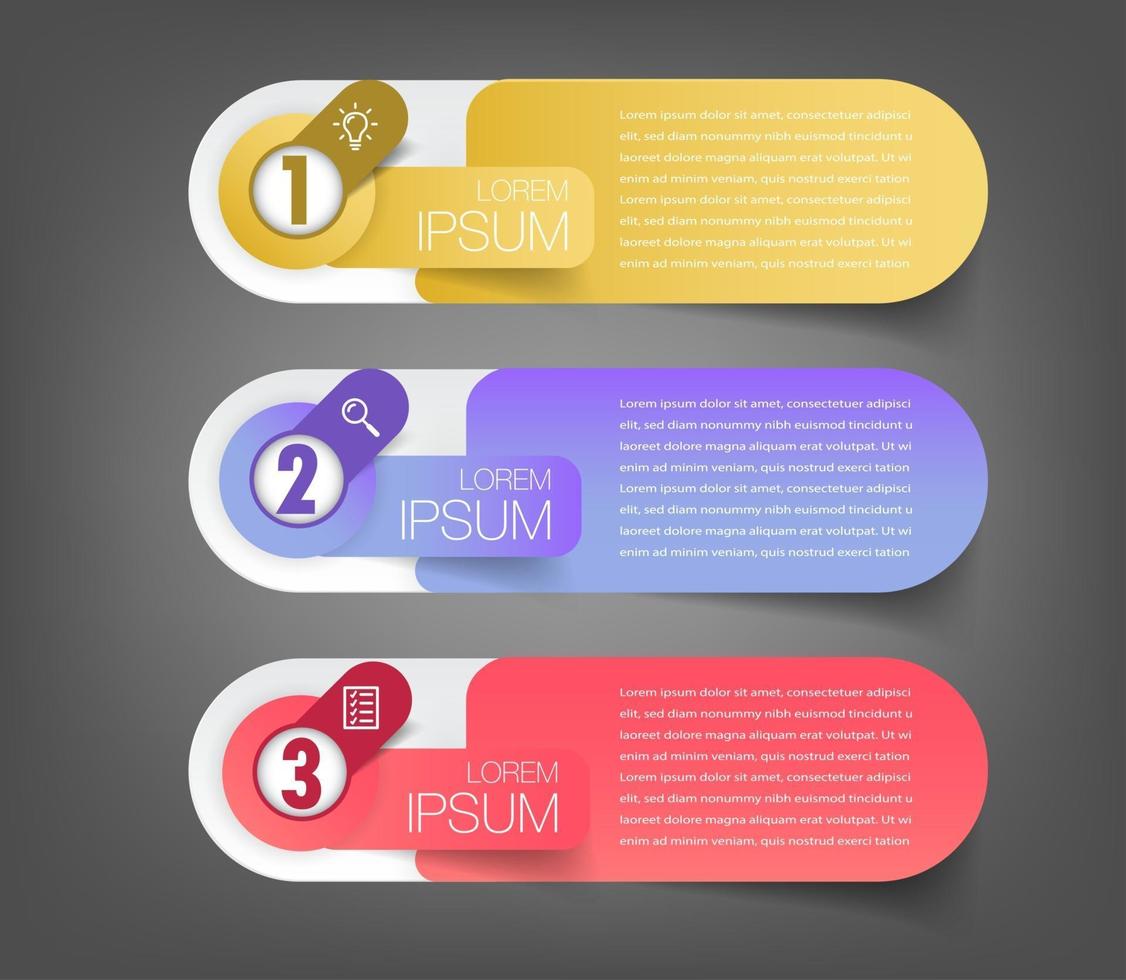 1

LOREM
IPSUM

Lorem ipsum dolor sit amet, consectetuer adipisci elit, sed diam nonummy nibh euismod tincidunt u laoreet dolore magna aliquam erat volutpat. Ut wi enim ad minim veniam, quis nostrud exerci tation Lorem ipsum dolor sit amet, consectetuer adipisci elit, sed diam nonummy nibh euismod tincidunt u laoreet dolore magna aliquam erat volutpat. Ut wi enim ad minim veniam, quis nostrud exerci tation

2

LOREM
IPSUM

Lorem ipsum dolor sit amet, consectetuer adipisci elit, sed diam nonummy nibh euismod tincidunt u laoreet dolore magna aliquam erat volutpat. Ut wi enim ad minim veniam, quis nostrud exerci tation Lorem ipsum dolor sit amet, consectetuer adipisci elit, sed diam nonummy nibh euismod tincidunt u laoreet dolore magna aliquam erat volutpat. Ut wi enim ad minim veniam, quis nostrud exerci tation

3

LOREM
IPSUM

Lorem ipsum dolor sit amet, consectetuer adipisci elit, sed diam nonummy nibh euismod tincidunt u laoreet dolore magna aliquam erat volutpat. Ut wi enim ad minim veniam, quis nostrud exerci tation Lorem ipsum dolor sit amet, consectetuer adipisci elit, sed diam nonummy nibh euismod tincidunt u laoreet dolore magna aliquam erat volutpat. Ut wi enim ad minim veniam, quis nostrud exerci tation