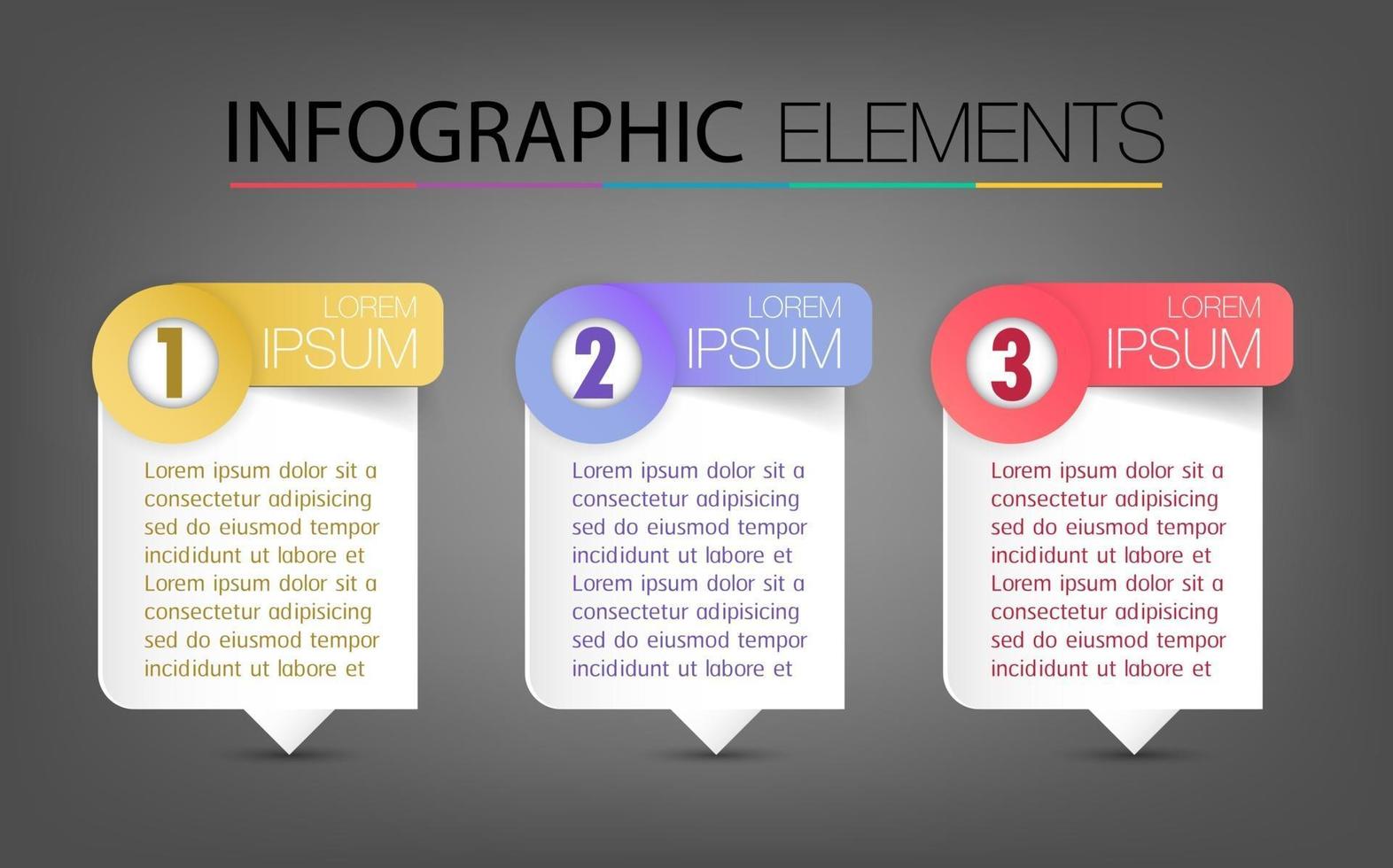 INFOGRAPHIC ELEMENTS

1
LOREM
IPSUM

Lorem ipsum dolor sit a consectetur adipisicing sed do eiusmod tempor incididunt ut labore et Lorem ipsum dolor sit a consectetur adipisicing sed do eiusmod tempor incididunt ut labore et

2
LOREM
IPSUM

Lorem ipsum dolor sit a consectetur adipisicing sed do eiusmod tempor incididunt ut labore et Lorem ipsum dolor sit a consectetur adipisicing sed do eiusmod tempor incididunt ut labore et

3
LOREM
IPSUM

Lorem ipsum dolor sit a consectetur adipisicing sed do eiusmod tempor incididunt ut labore et Lorem ipsum dolor sit a consectetur adipisicing sed do eiusmod tempor incididunt ut labore et