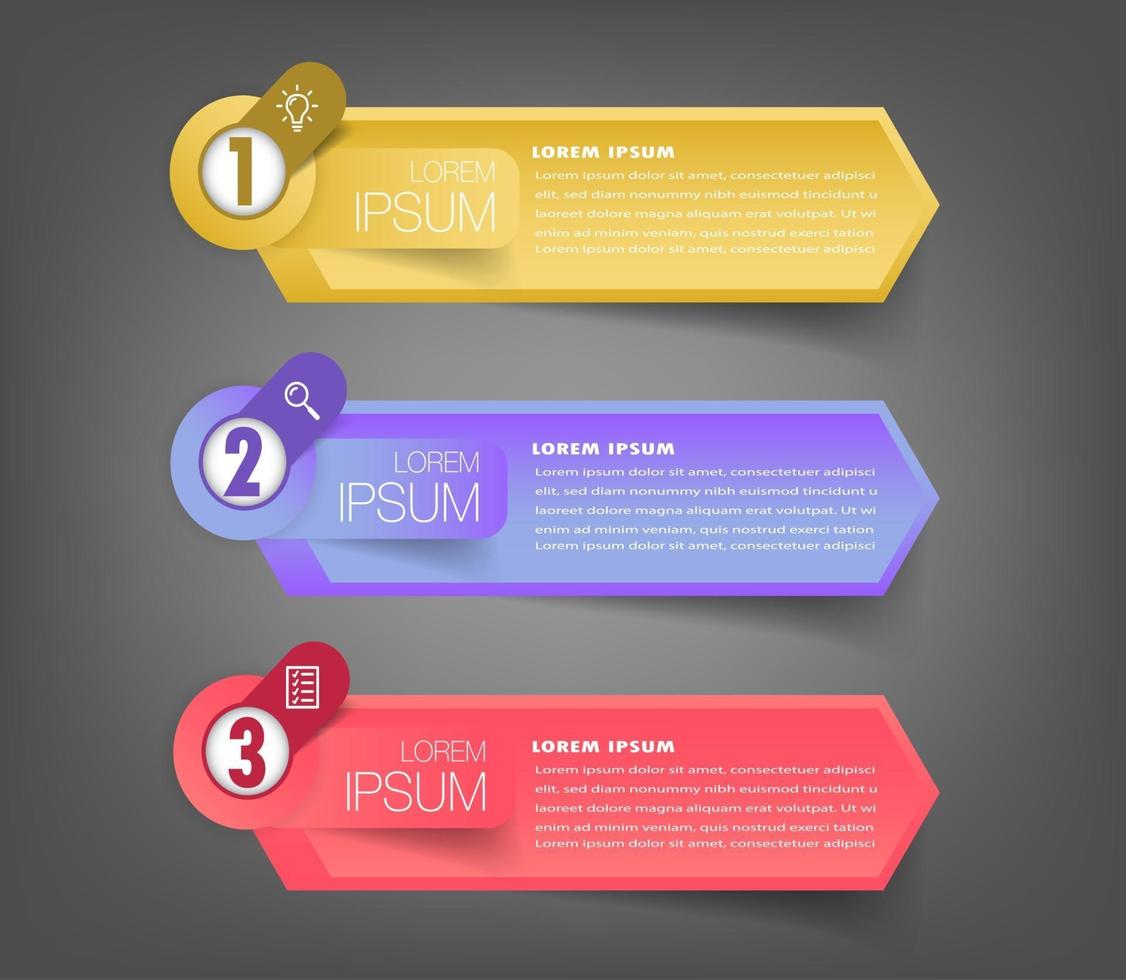 1

LOREM
IPSUM

LOREM IPSUM

Lorem ipsum dolor sit amet, consectetuer adipisci elit, sed diam nonummy nibh euismod tincidunt u laoreet dolore magna aliquam erat volutpat. Ut wi enim ad minim veniam, quis nostrud exerci tation Lorem ipsum dolor sit amet, consectetuer adipisci

2

LOREM
IPSUM

LOREM IPSUM

Lorem ipsum dolor sit amet, consectetuer adipisci elit, sed diam nonummy nibh euismod tincidunt u laoreet dolore magna aliquam erat volutpat. Ut wi enim ad minim veniam, quis nostrud exerci tation Lorem ipsum dolor sit amet, consectetuer adipisci

3

LOREM
IPSUM

LOREM IPSUM

Lorem ipsum dolor sit amet, consectetuer adipisci elit, sed diam nonummy nibh euismod tincidunt u laoreet dolore magna aliquam erat volutpat. Ut wi enim ad minim veniam, quis nostrud exerci tation Lorem ipsum dolor sit amet, consectetuer adipisci