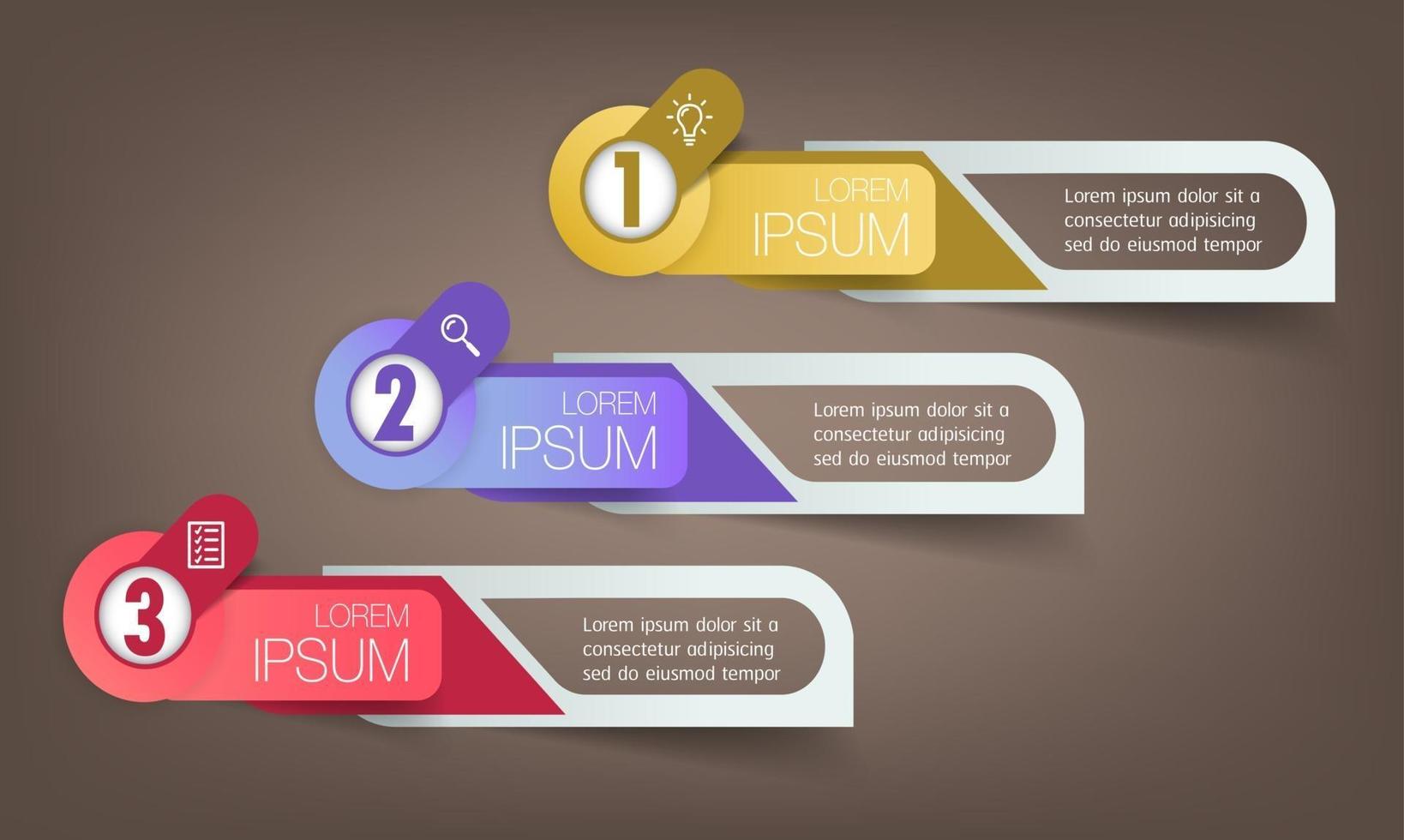 1
LOREM
IPSUM
Lorem ipsum dolor sit a consectetur adipisicing sed do eiusmod tempor

2
LOREM
IPSUM
Lorem ipsum dolor sit a consectetur adipisicing sed do eiusmod tempor

3
LOREM
IPSUM
Lorem ipsum dolor sit a consectetur adipisicing sed do eiusmod tempor