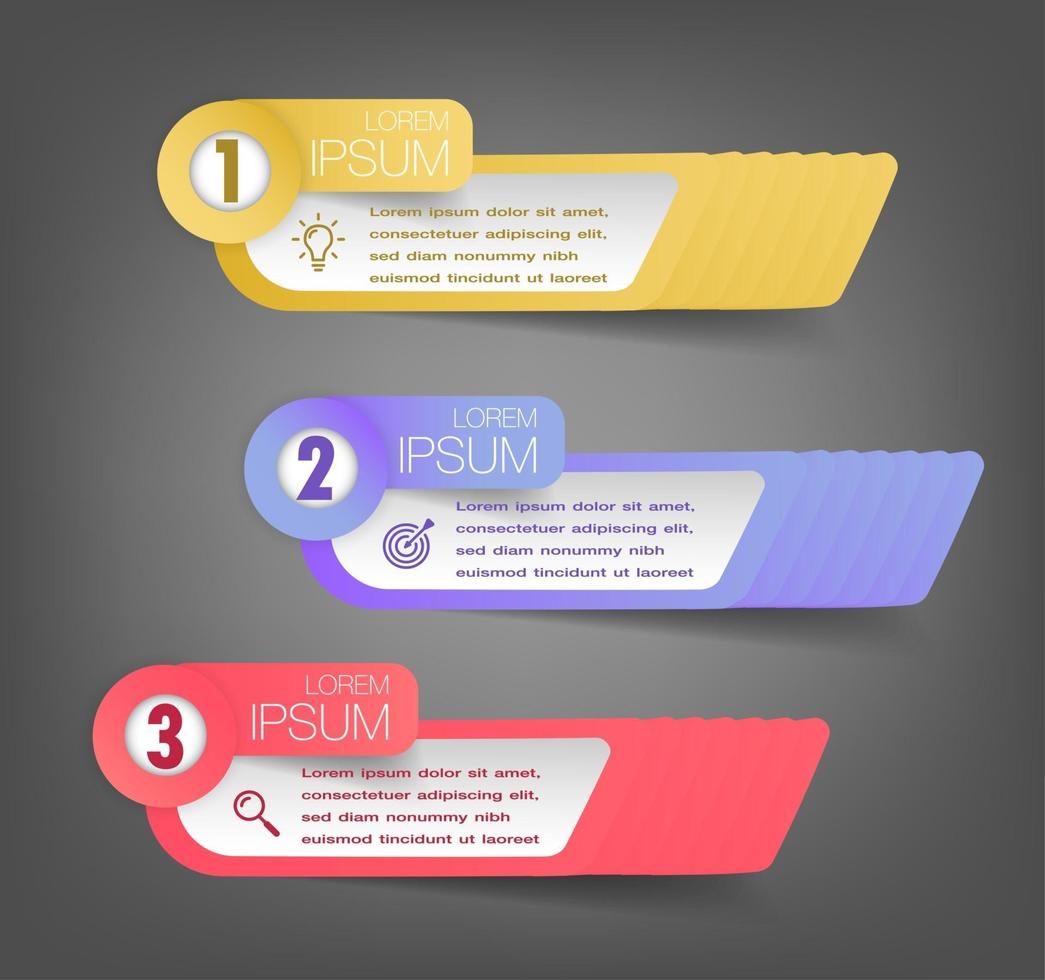 1

LOREM
IPSUM

Lorem ipsum dolor sit amet, consectetuer adipiscing elit, sed diam nonummy nibh euismod tincidunt ut laoreet

2

LOREM
IPSUM

Lorem ipsum dolor sit amet, consectetuer adipiscing elit, sed diam nonummy nibh euismod tincidunt ut laoreet

3

LOREM
IPSUM

Lorem ipsum dolor sit amet, consectetuer adipiscing elit, sed diam nonummy nibh euismod tincidunt ut laoreet