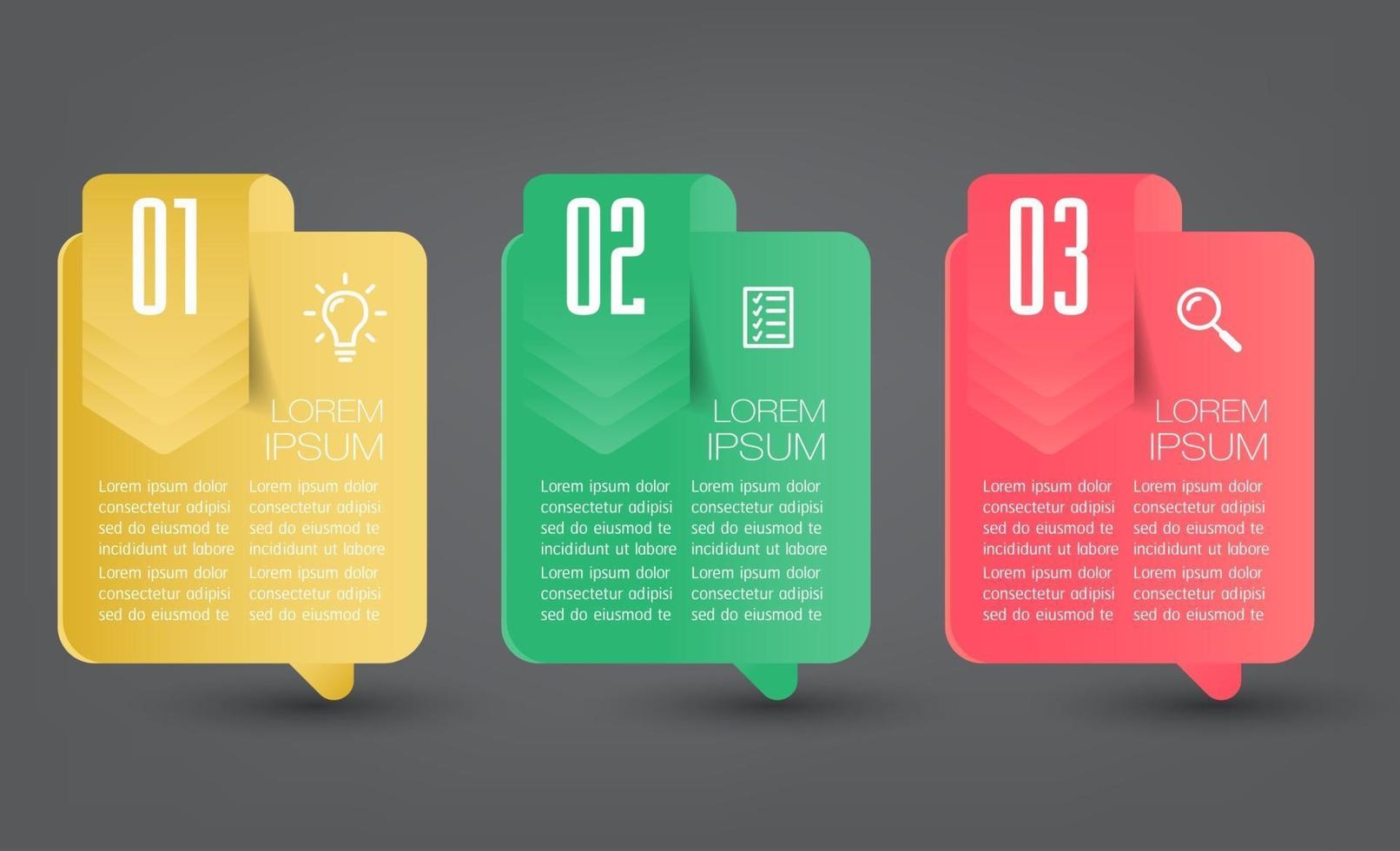 01

LOREM
IPSUM

Lorem ipsum dolor consectetur adipisi sed do eiusmod te incididunt ut labore

Lorem ipsum dolor consectetur adipisi sed do eiusmod te

Lorem ipsum dolor consectetur adipisi sed do eiusmod te incididunt ut labore

Lorem ipsum dolor consectetur adipisi sed do eiusmod te

02

LOREM
IPSUM

Lorem ipsum dolor consectetur adipisi sed do eiusmod te incididunt ut labore

Lorem ipsum dolor consectetur adipisi sed do eiusmod te

Lorem ipsum dolor consectetur adipisi sed do eiusmod te incididunt ut labore

Lorem ipsum dolor consectetur adipisi sed do eiusmod te

03

LOREM
IPSUM

Lorem ipsum dolor consectetur adipisi sed do eiusmod te incididunt ut labore

Lorem ipsum dolor consectetur adipisi sed do eiusmod te

Lorem ipsum dolor consectetur adipisi sed do eiusmod te incididunt ut labore

Lorem ipsum dolor consectetur adipisi sed do eiusmod te