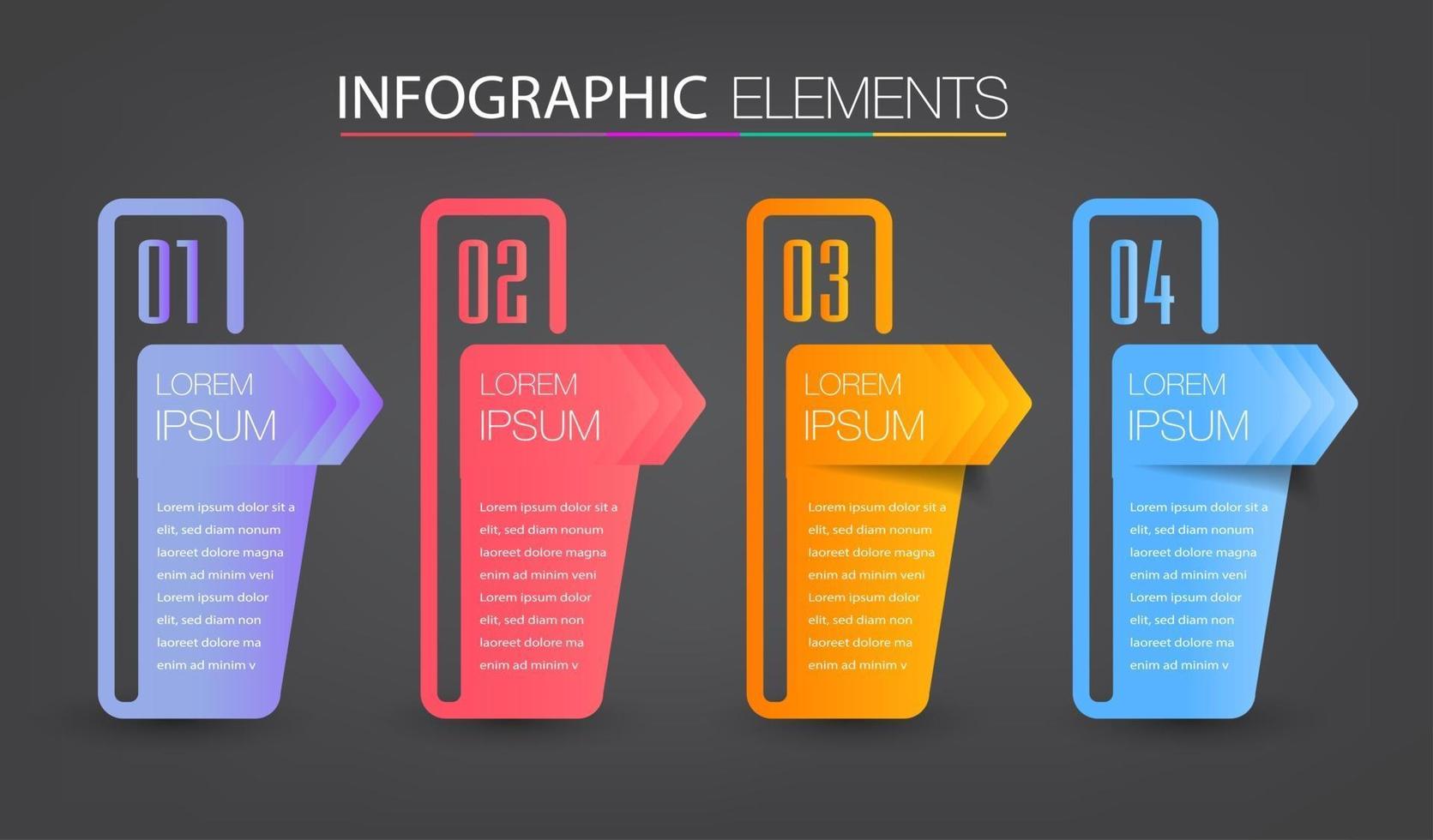 INFOGRAPHIC ELEMENTS

01

LOREM IPSUM

Lorem ipsum dolor sit a elit, sed diam nonum laoreet dolore magna enim ad minim veni Lorem ipsum dolor elit, sed diam non laoreet dolore ma enim ad minim v

02

LOREM IPSUM

Lorem ipsum dolor sit a elit, sed diam nonum laoreet dolore magna enim ad minim veni Lorem ipsum dolor elit, sed diam non laoreet dolore ma enim ad minim v

03

LOREM IPSUM

Lorem ipsum dolor sit a elit, sed diam nonum laoreet dolore magna enim ad minim veni Lorem ipsum dolor elit, sed diam non laoreet dolore ma enim ad minim v

04

LOREM IPSUM

Lorem ipsum dolor sit a elit, sed diam nonum laoreet dolore magna enim ad minim veni Lorem ipsum dolor elit, sed diam non laoreet dolore ma enim ad minim v