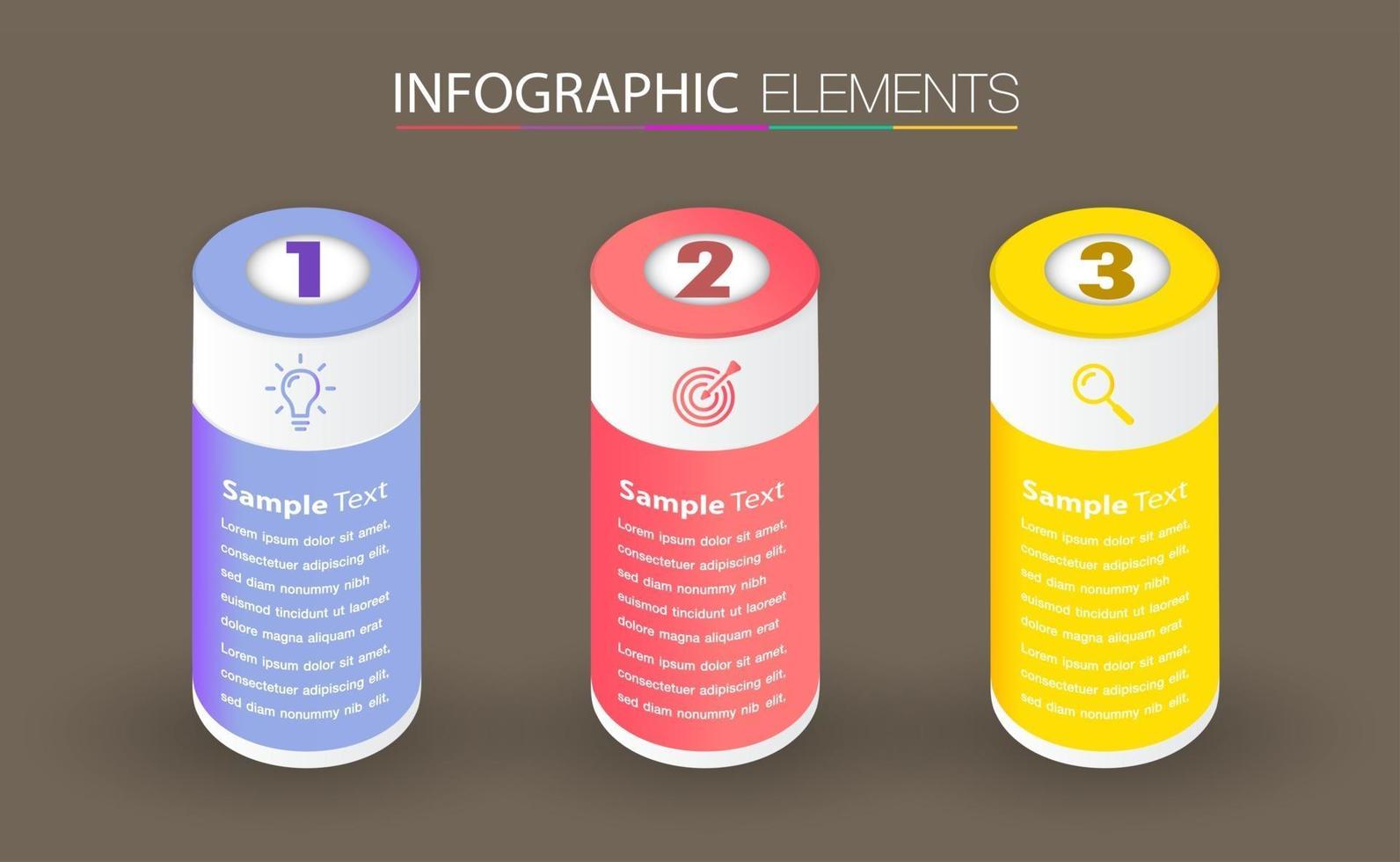 INFOGRAPHIC ELEMENTS

1

Sample Text

Lorem ipsum dolor sit amet, consectetuer adipiscing elit, sed diam nonummy nibh euismod tincidunt ut laoreet dolore magna aliquam erat Lorem ipsum dolor sit amet, consectetuer adipiscing elit, sed diam nonummy nib elit,

2

Sample Text

Lorem ipsum dolor sit amet, consectetuer adipiscing elit, sed diam nonummy nibh euismod tincidunt ut laoreet dolore magna aliquam erat Lorem ipsum dolor sit amet, consectetuer adipiscing elit, sed diam nonummy nib elit,

3

Sample Text

Lorem ipsum dolor sit amet, consectetuer adipiscing elit, sed diam nonummy nibh euismod tincidunt ut laoreet dolore magna aliquam erat Lorem ipsum dolor sit amet, consectetuer adipiscing elit, sed diam nonummy nib elit,