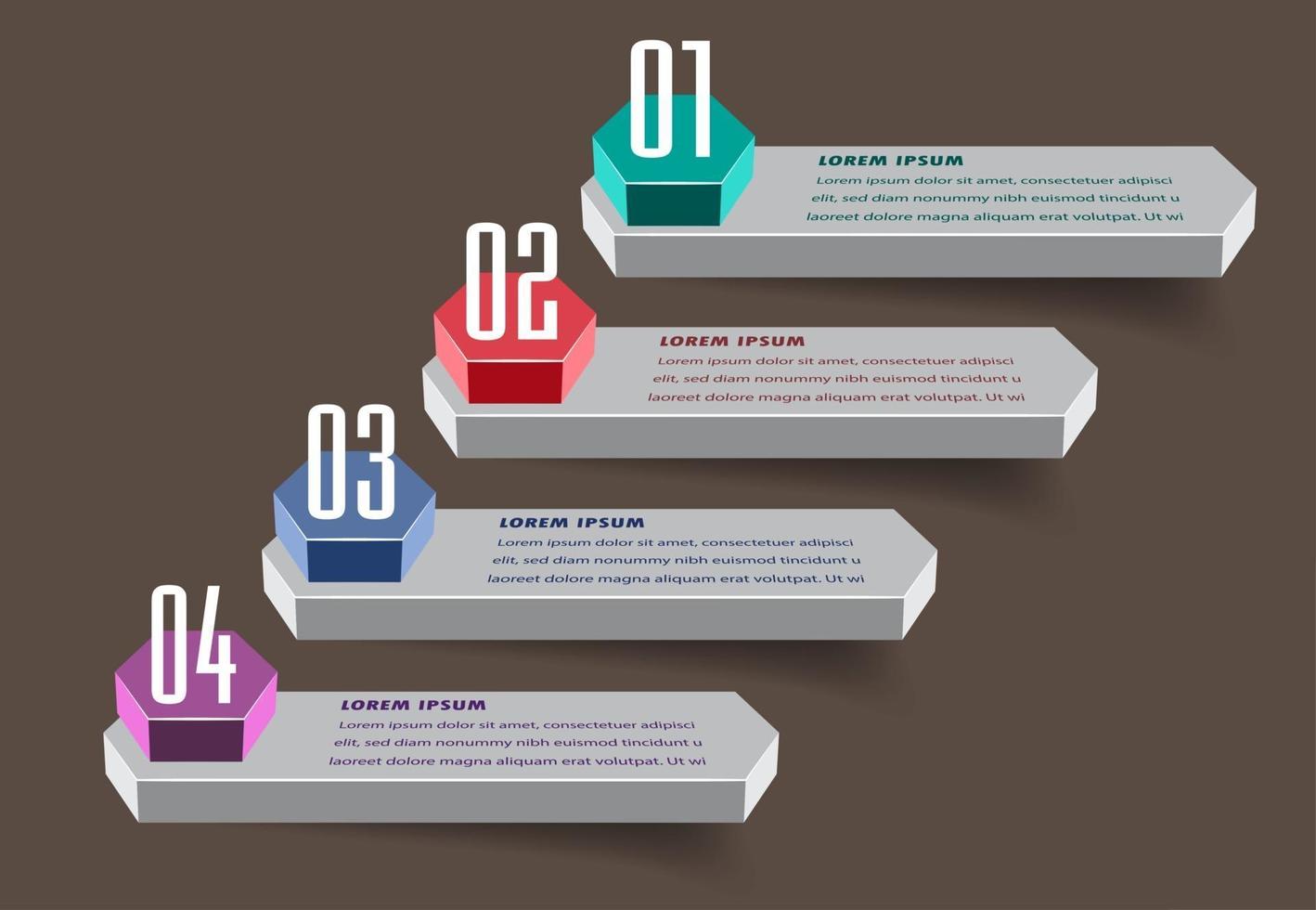 01

LOREM IPSUM

Lorem ipsum dolor sit amet, consectetuer adipisci elit, sed diam nonummy nibh euismod tincidunt u laoreet dolore magna aliquam erat volutpat. Ut wi

02

LOREM IPSUM

Lorem ipsum dolor sit amet, consectetuer adipisci elit, sed diam nonummy nibh euismod tincidunt u laoreet dolore magna aliquam erat volutpat. Ut wi

03

LOREM IPSUM

Lorem ipsum dolor sit amet, consectetuer adipisci elit, sed diam nonummy nibh euismod tincidunt u laoreet dolore magna aliquam erat volutpat. Ut wi

04

LOREM IPSUM

Lorem ipsum dolor sit amet, consectetuer adipisci elit, sed diam nonummy nibh euismod tincidunt u laoreet dolore magna aliquam erat volutpat. Ut wi