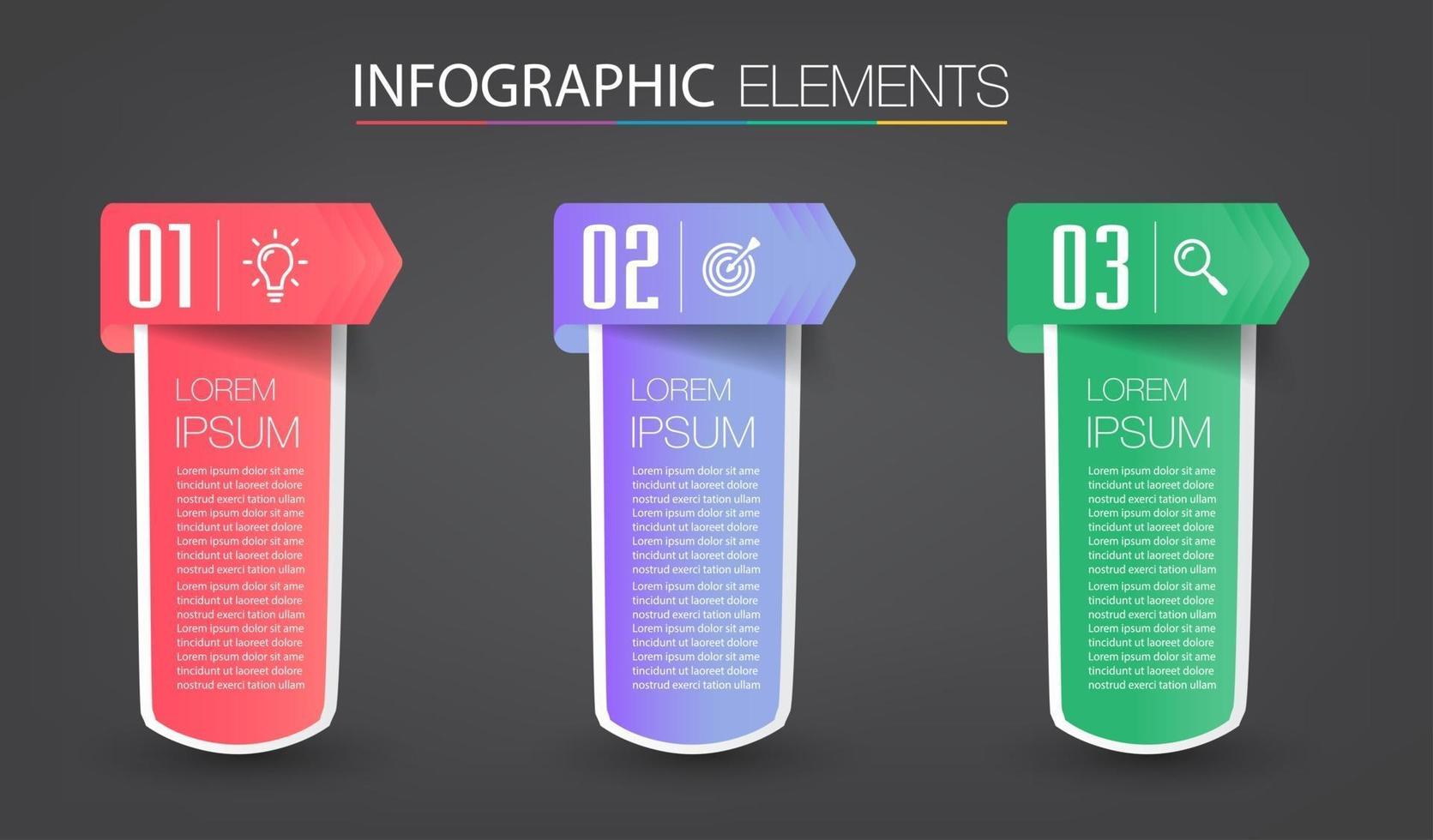 INFOGRAPHIC ELEMENTS

01

LOREM IPSUM

Lorem ipsum dolor sit ame tincidunt ut laoreet dolore nostrud exerci tation ullam Lorem ipsum dolor sit ame tincidunt ut laoreet dolore Lorem ipsum dolor sit ame tincidunt ut laoreet dolore nostrud exerci tation ullam

Lorem ipsum dolor sit ame tincidunt ut laoreet dolore nostrud exerci tation ullam Lorem ipsum dolor sit ame tincidunt ut laoreet dolore Lorem ipsum dolor sit ame tincidunt ut laoreet dolore nostrud exerci tation ullam

02

LOREM IPSUM

Lorem ipsum dolor sit ame tincidunt ut laoreet dolore nostrud exerci tation ullam Lorem ipsum dolor sit ame tincidunt ut laoreet dolore Lorem ipsum dolor sit ame tincidunt ut laoreet dolore nostrud exerci tation ullam

Lorem ipsum dolor sit ame tincidunt ut laoreet dolore nostrud exerci tation ullam Lorem ipsum dolor sit ame tincidunt ut laoreet dolore Lorem ipsum dolor sit ame tincidunt ut laoreet dolore nostrud exerci tation ullam

03

LOREM IPSUM

Lorem ipsum dolor sit ame tincidunt ut laoreet dolore nostrud exerci tation ullam Lorem ipsum dolor sit ame tincidunt ut laoreet dolore Lorem ipsum dolor sit ame tincidunt ut laoreet dolore nostrud exerci tation ullam

Lorem ipsum dolor sit ame tincidunt ut laoreet dolore nostrud exerci tation ullam Lorem ipsum dolor sit ame tincidunt ut laoreet dolore Lorem ipsum dolor sit ame tincidunt ut laoreet dolore nostrud exerci tation ullam